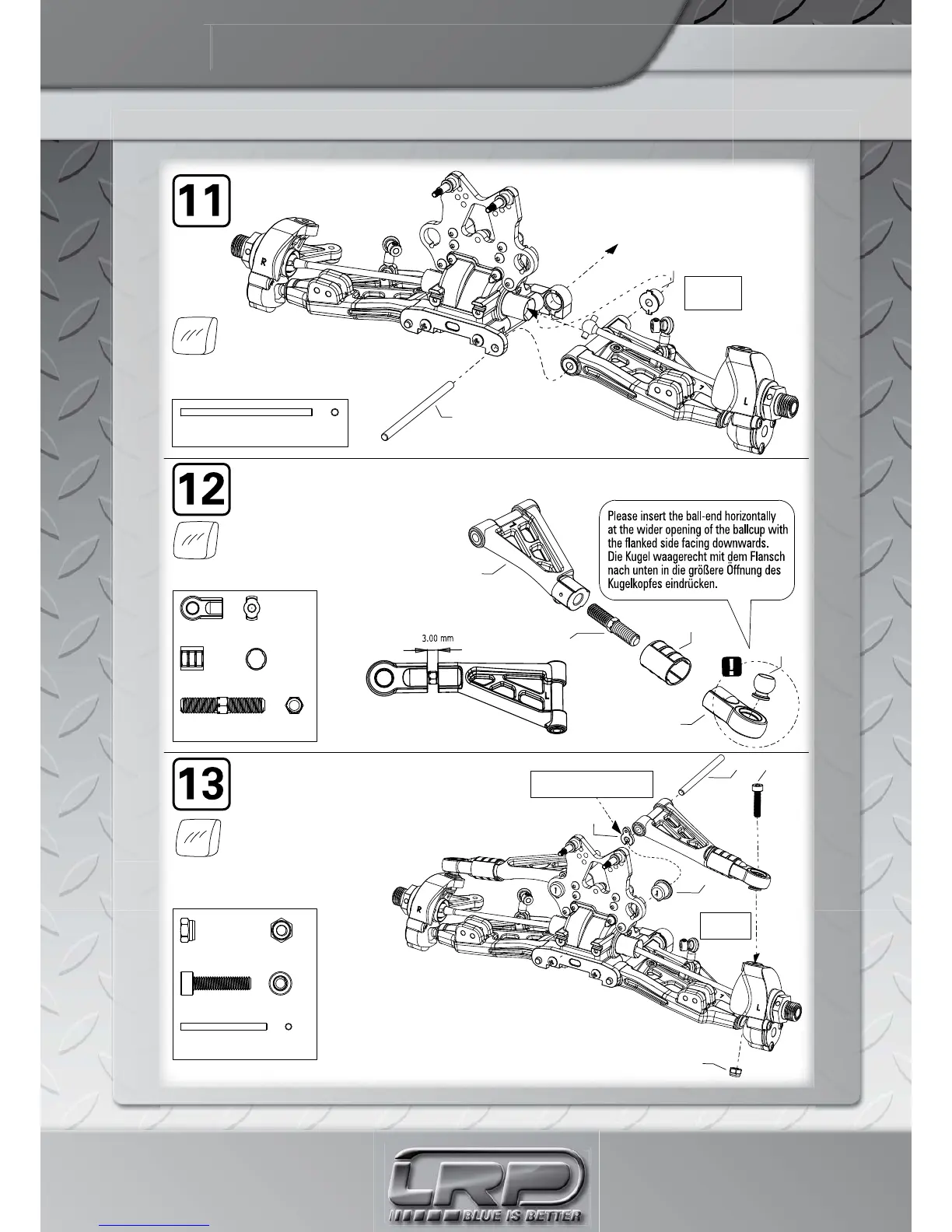 11

R

L

12

Please insert the ball-end horizontally at the wider opening of the ballcup with the flanked side facing downwards.
Die Kugel waagerecht mit dem Flansch nach unten in die größere Öffnung des Kugelkopfes eindrücken.

3.00 mm

L

13

R

L

LRP

BLUE IS BETTER