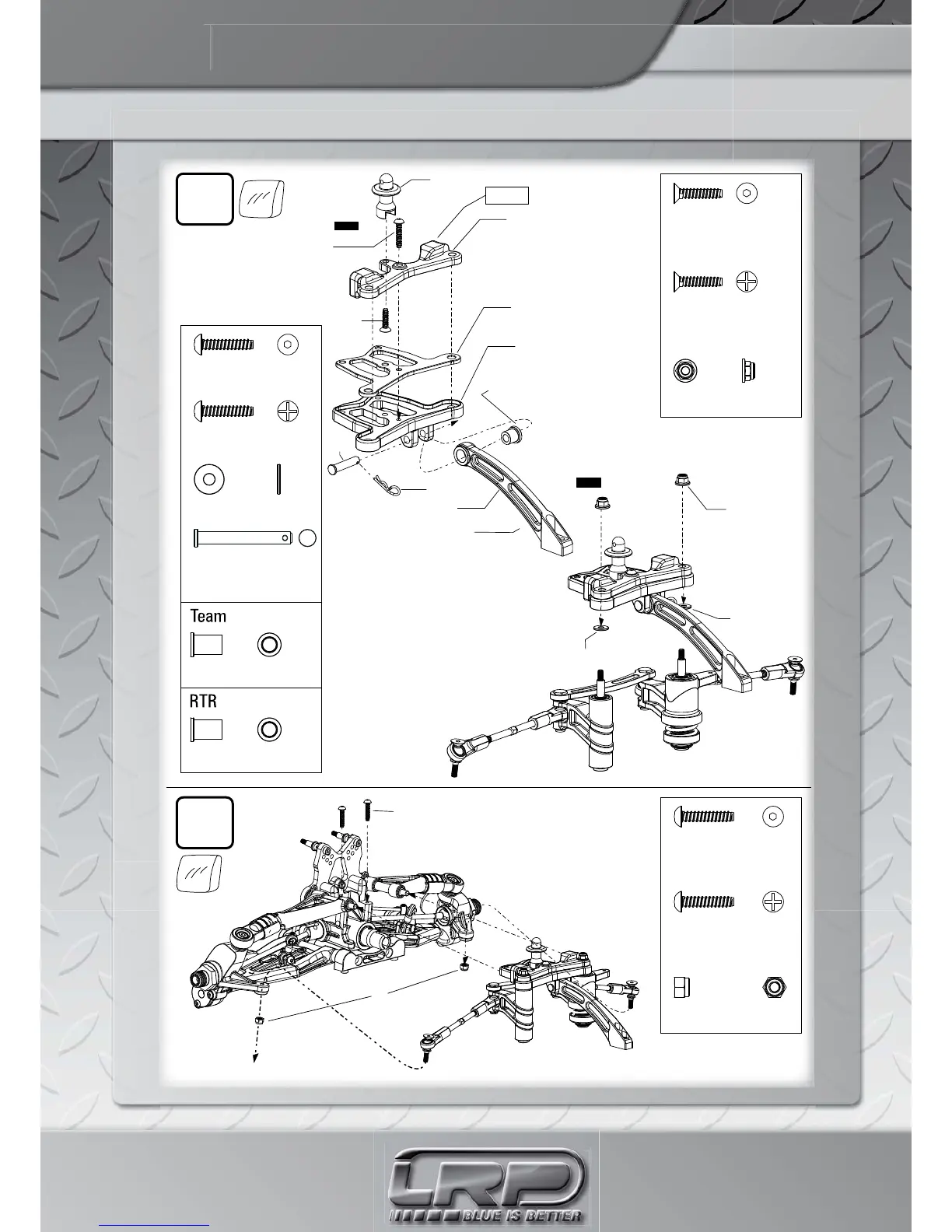 Team

RTR

LRP

BLUE IS BETTER