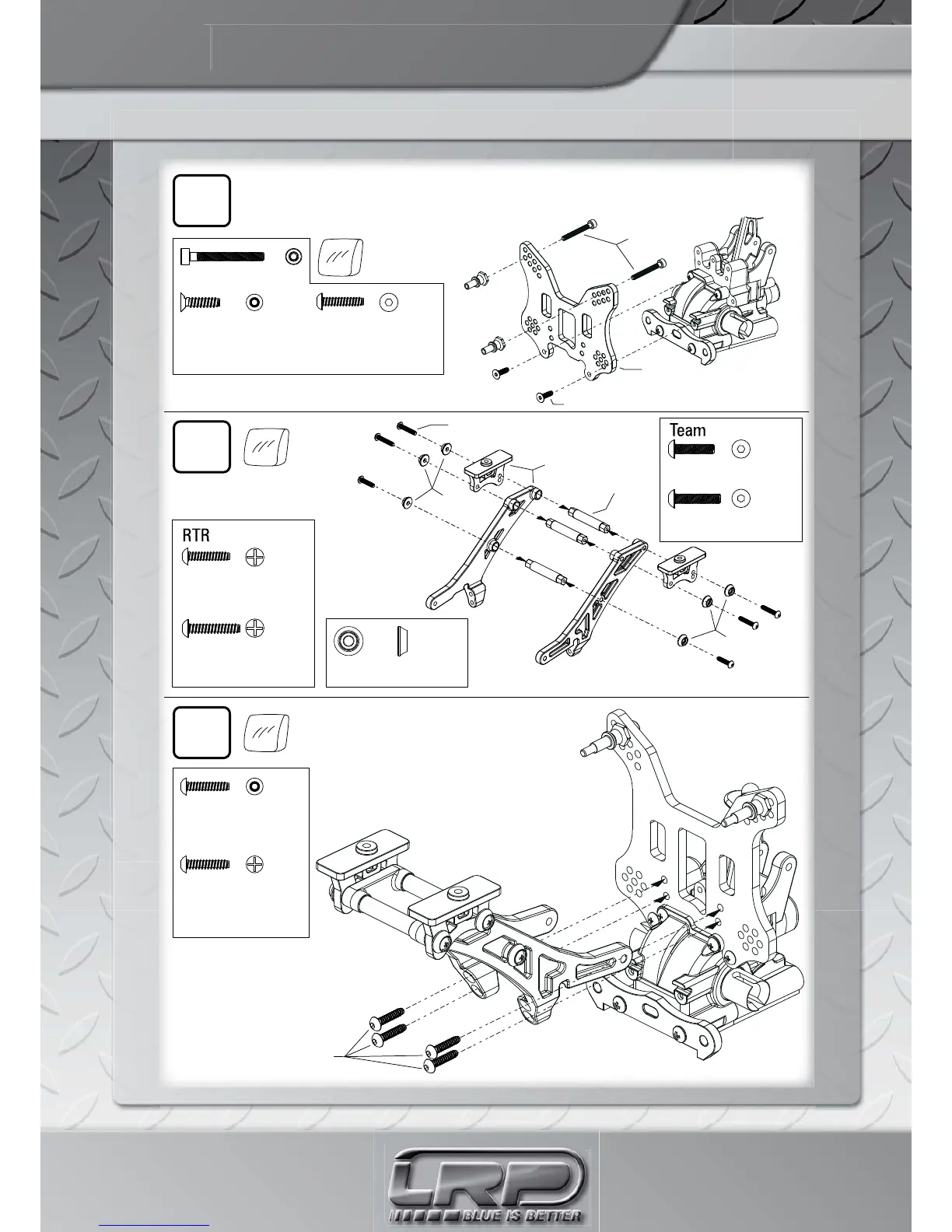 Team

RTR

LRP

BLUE IS BETTER