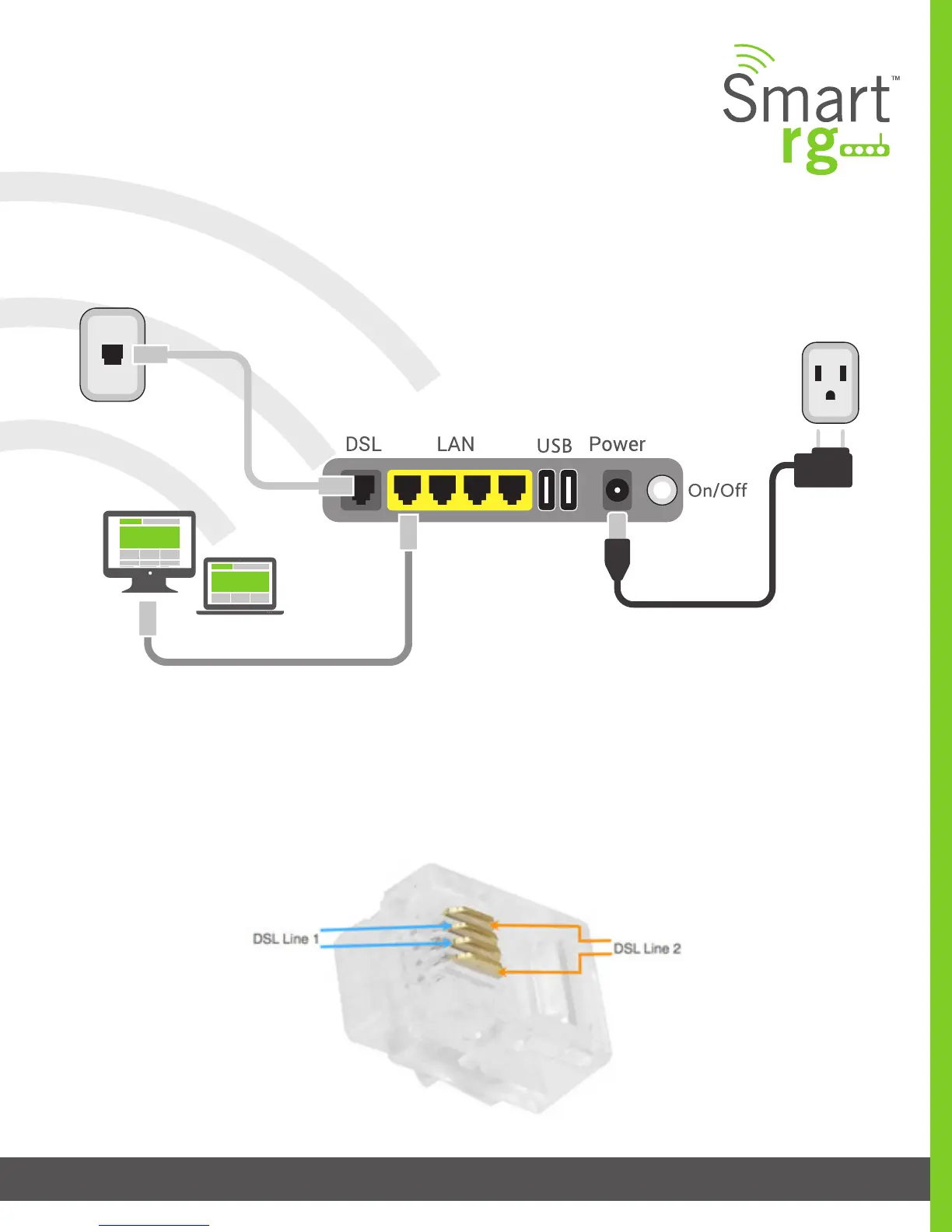 Smart™
rg

DSL LAN USB Power

On/Off

DSL Line 1

DSL Line 2