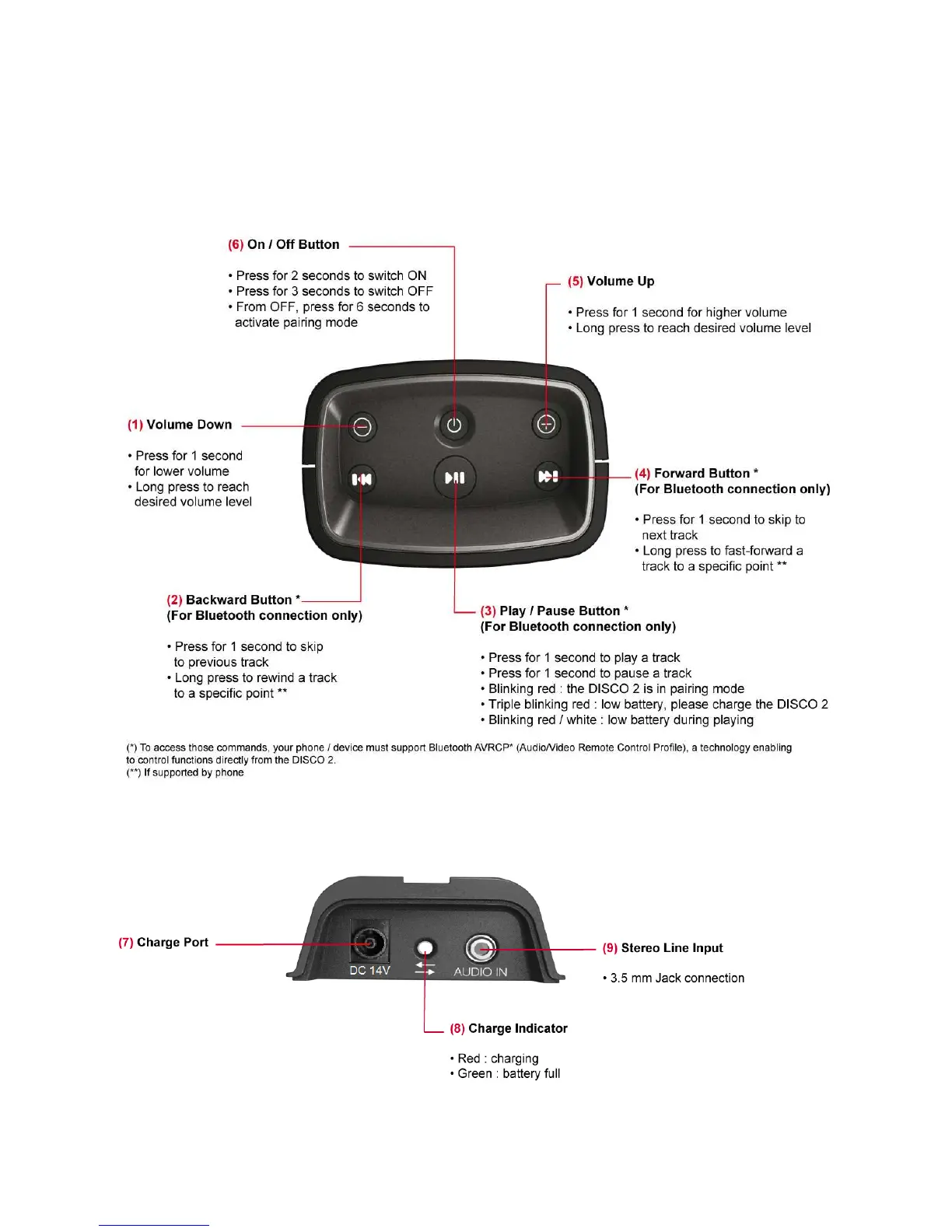 (6) On / Off Button

• Press for 2 seconds to switch ON
• Press for 3 seconds to switch OFF
• From OFF, press for 6 seconds to activate pairing mode

(5) Volume Up

• Press for 1 second for higher volume
• Long press to reach desired volume level

(1) Volume Down

• Press for 1 second for lower volume
• Long press to reach desired volume level

(4) Forward Button *
(For Bluetooth connection only)

• Press for 1 second to skip to next track
• Long press to fast-forward a track to a specific point **

(2) Backward Button *
(For Bluetooth connection only)

• Press for 1 second to skip to previous track
• Long press to rewind a track to a specific point **

(3) Play / Pause Button *
(For Bluetooth connection only)

• Press for 1 second to play a track
• Press for 1 second to pause a track
• Blinking red : the DISCO 2 is in pairing mode
• Triple blinking red : low battery, please charge the DISCO 2
• Blinking red / white : low battery during playing

(*) To access those commands, your phone / device must support Bluetooth AVRCP* (Audio/Video Remote Control Profile), a technology enabling to control functions directly from the DISCO 2.
(**) If supported by phone

(7) Charge Port

DC 14V

AUDIO IN

(9) Stereo Line Input

• 3.5 mm Jack connection

(8) Charge Indicator

• Red : charging
• Green : battery full