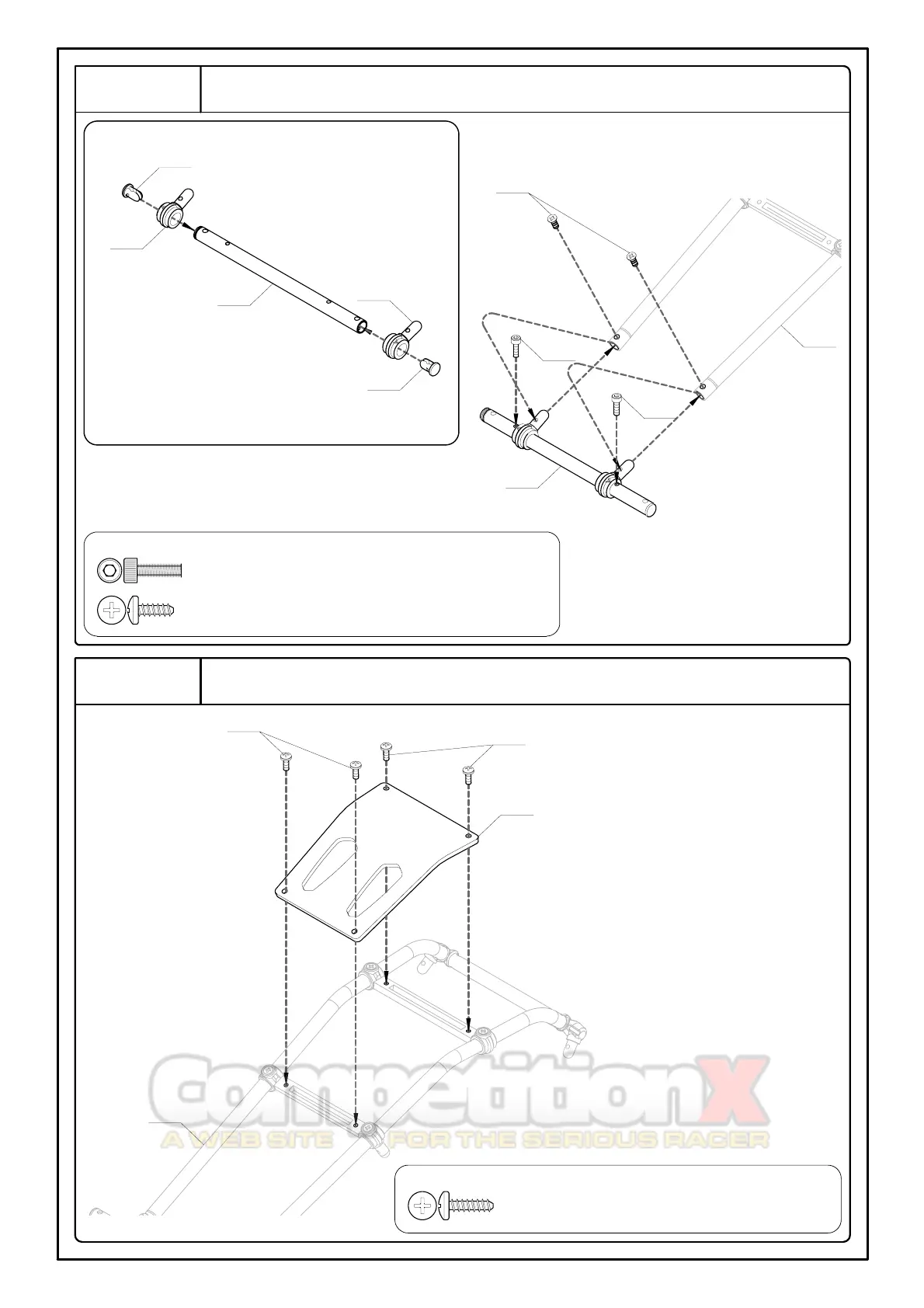 CompetitionX
A WEB SITE FOR THE SERIOUS RACER