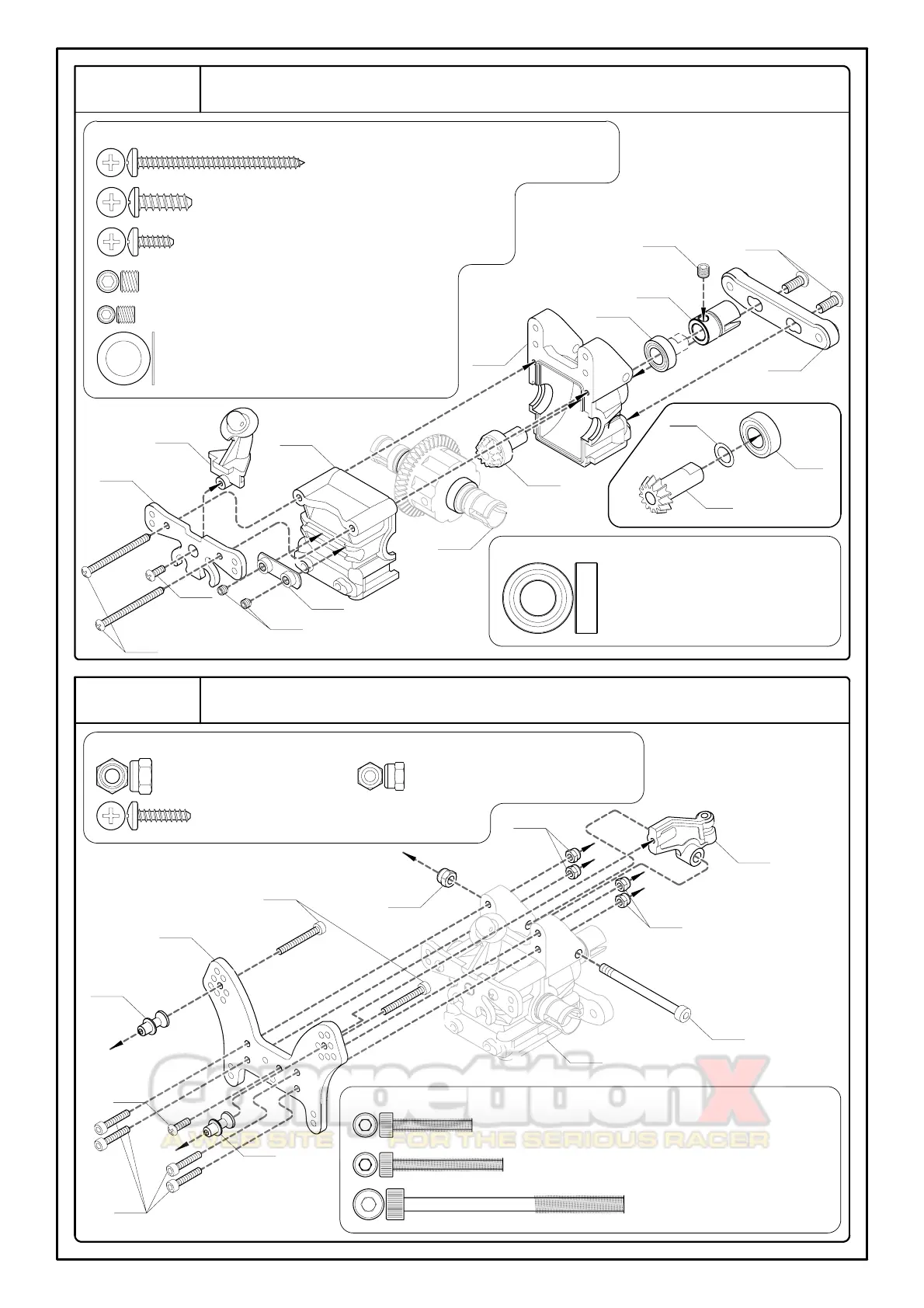 CompetitionX
A WEB SITE FOR THE SERIOUS RACER