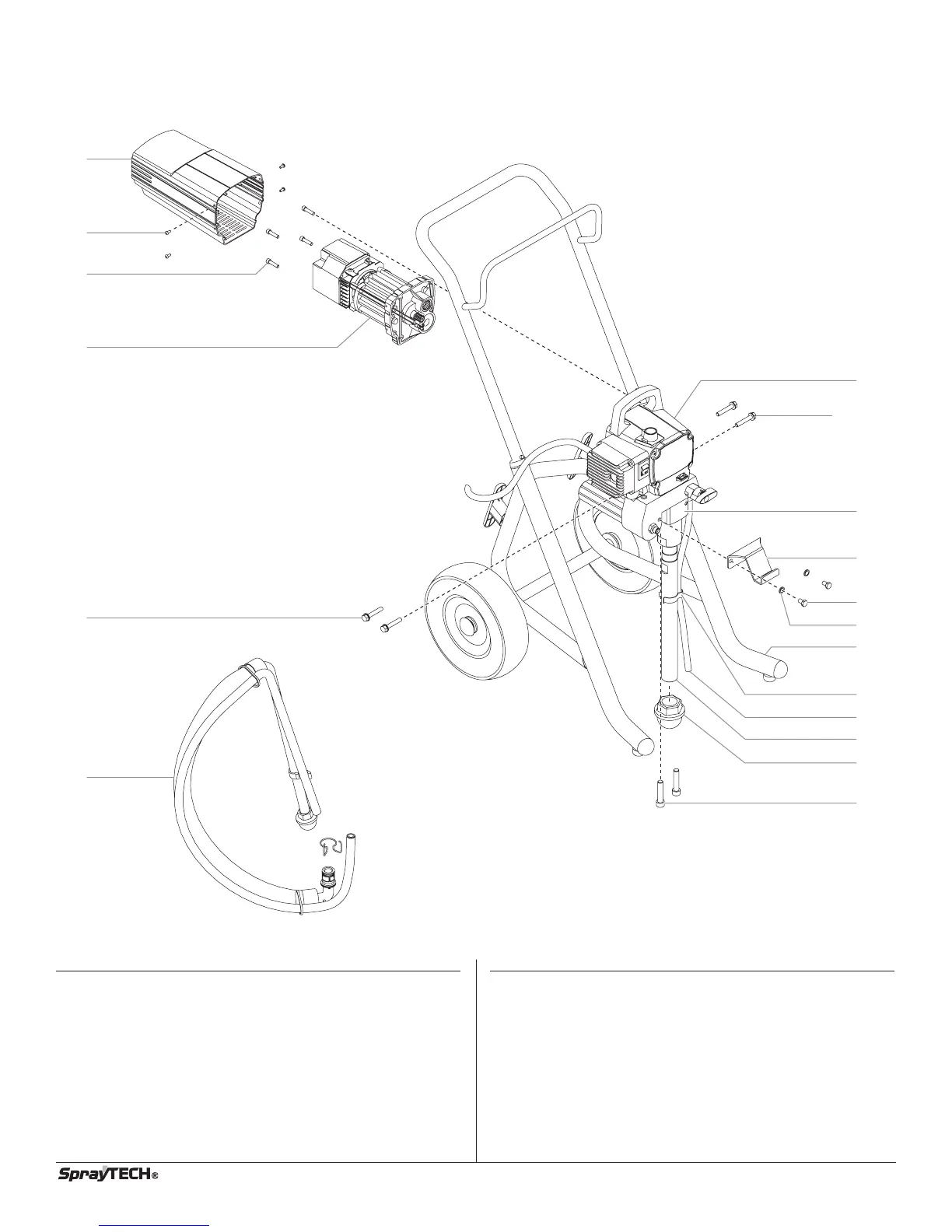 SprayTECH®