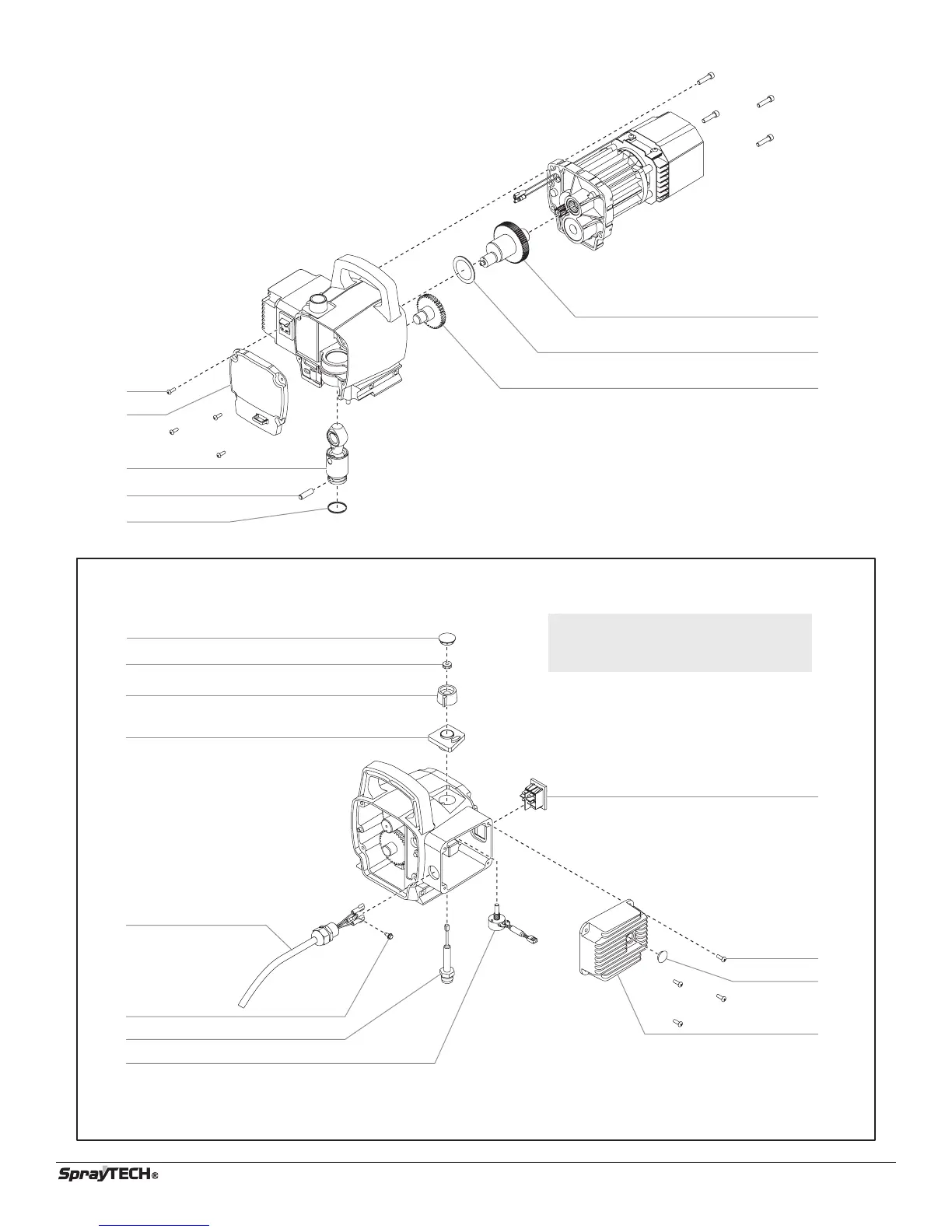 SprayTECH®