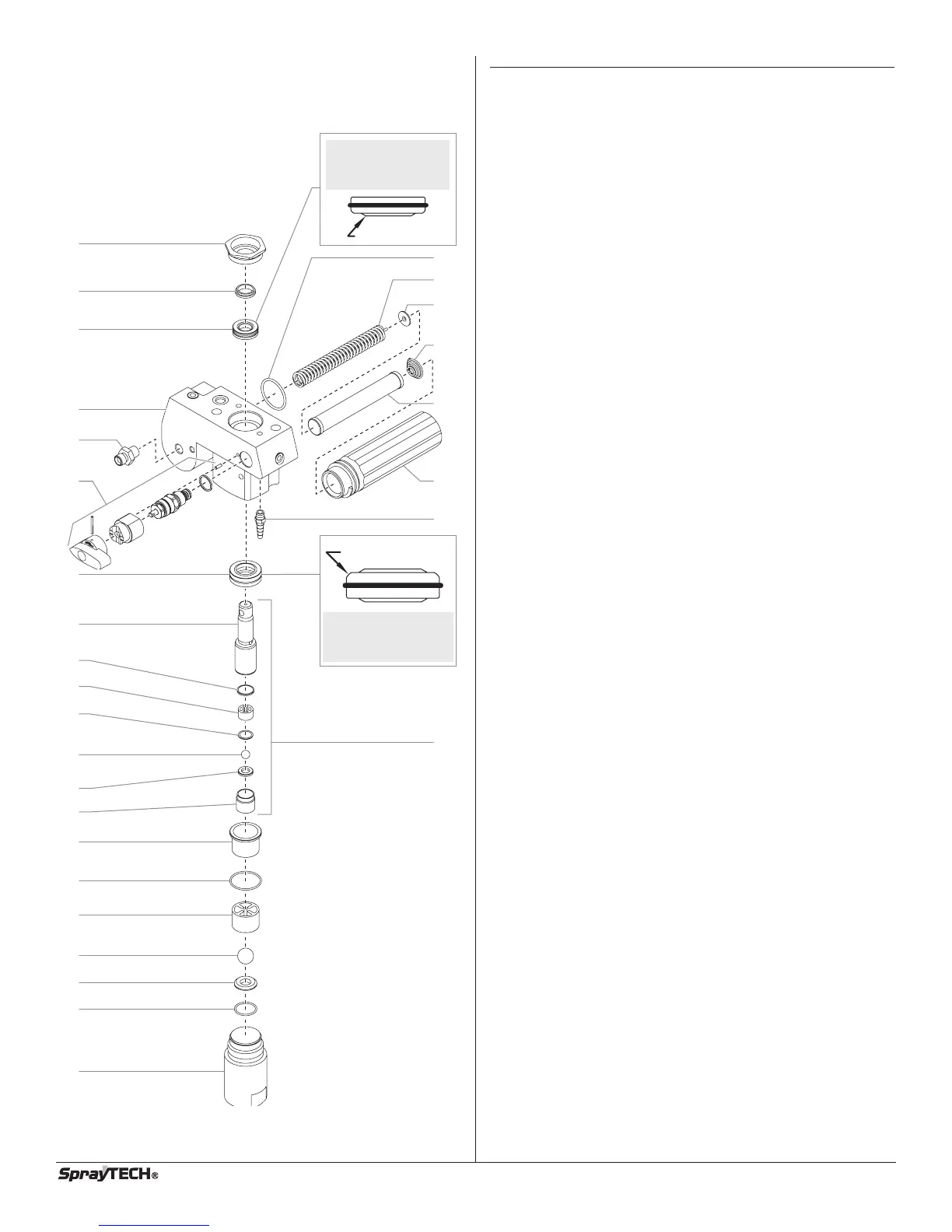 SprayTECH®