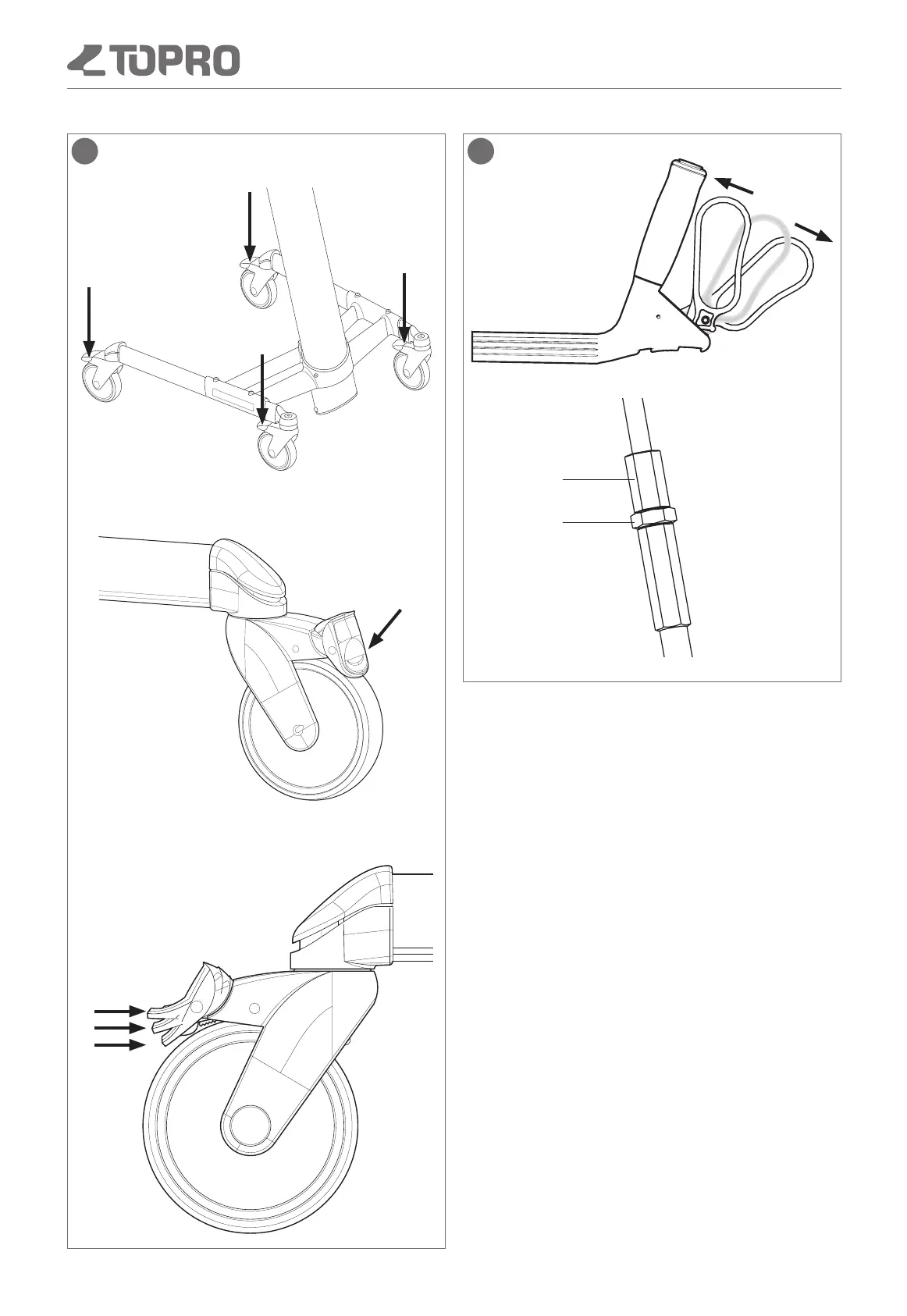 TOPRO