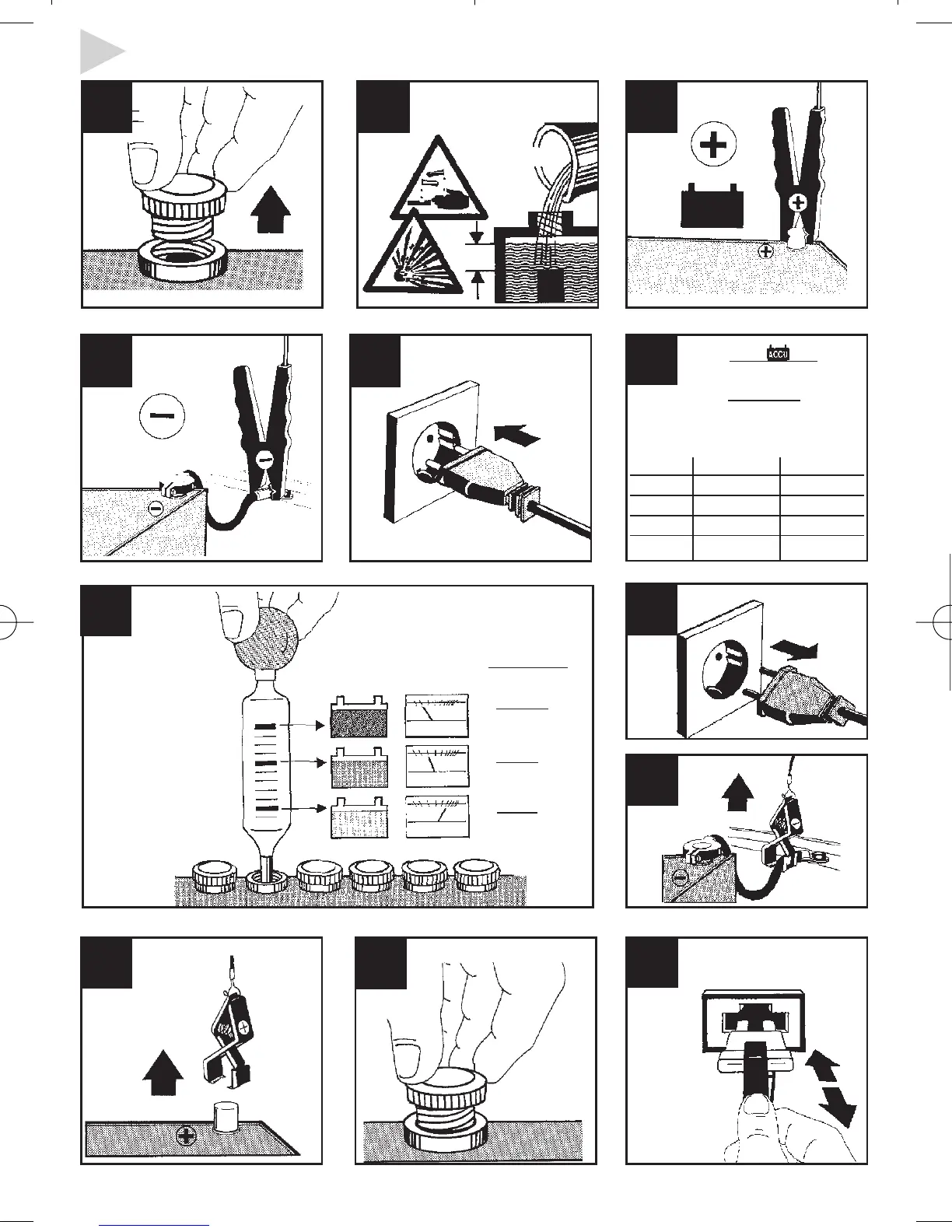 ACCU