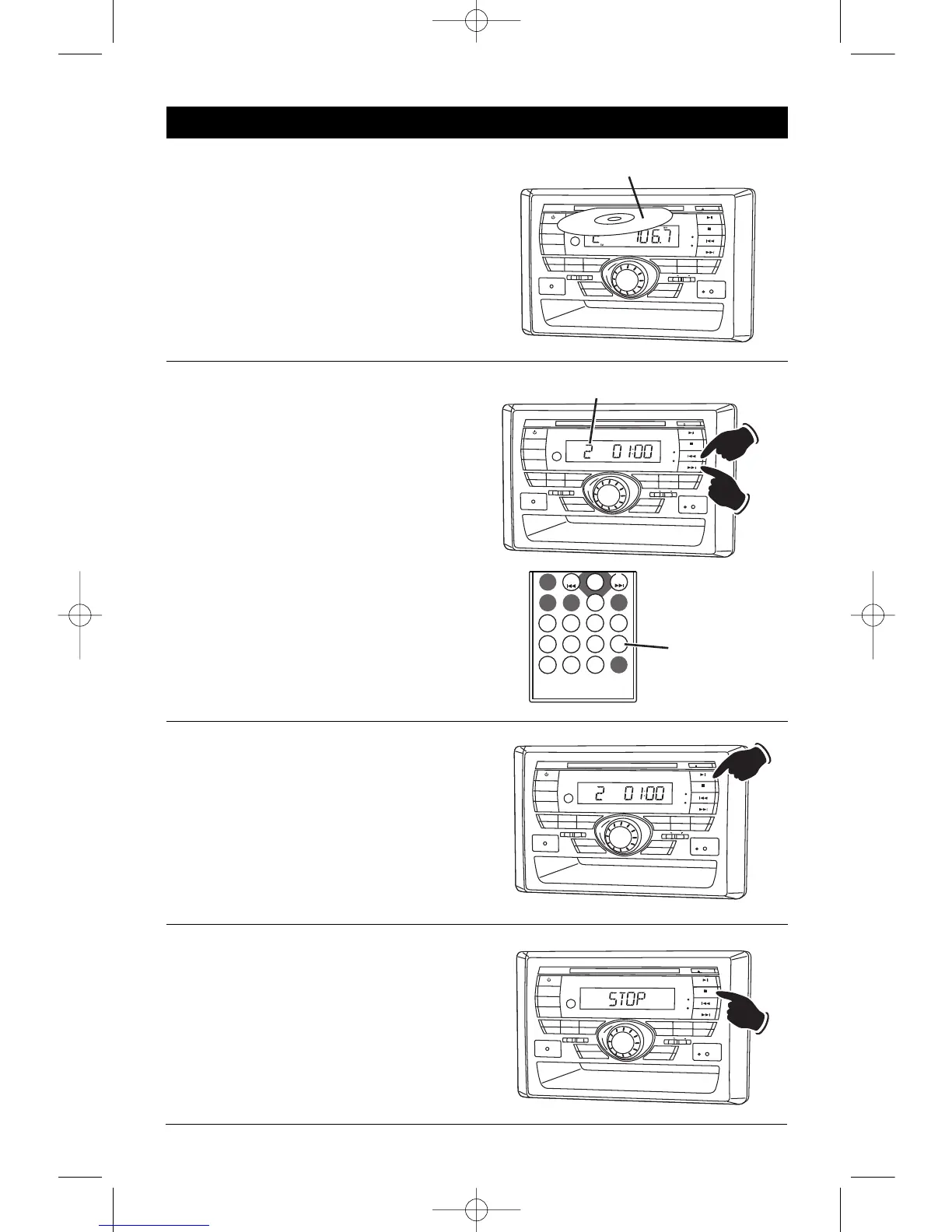 106.7

2 01:00

2 01:00

STOP