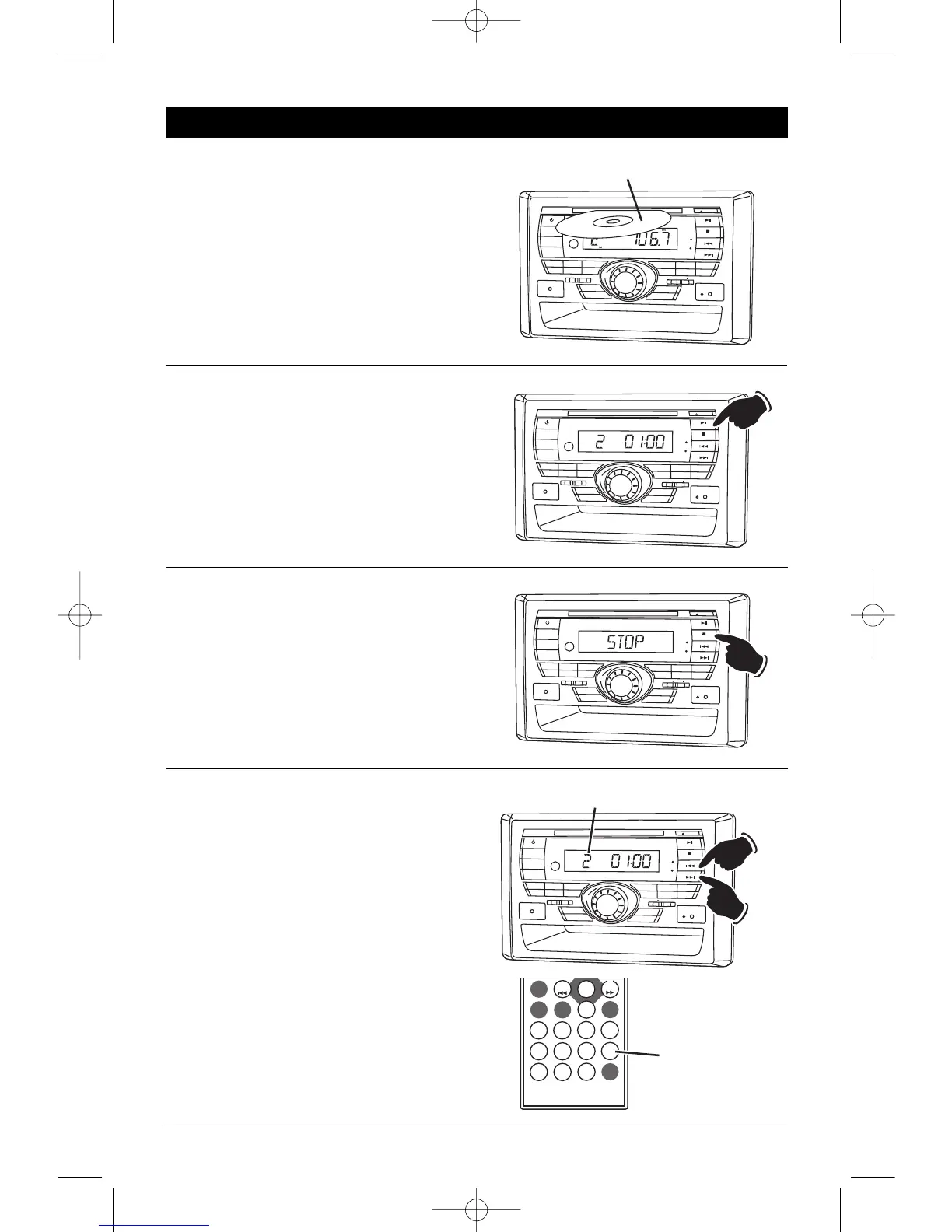 106.7

2 01:00

STOP

2 01:00