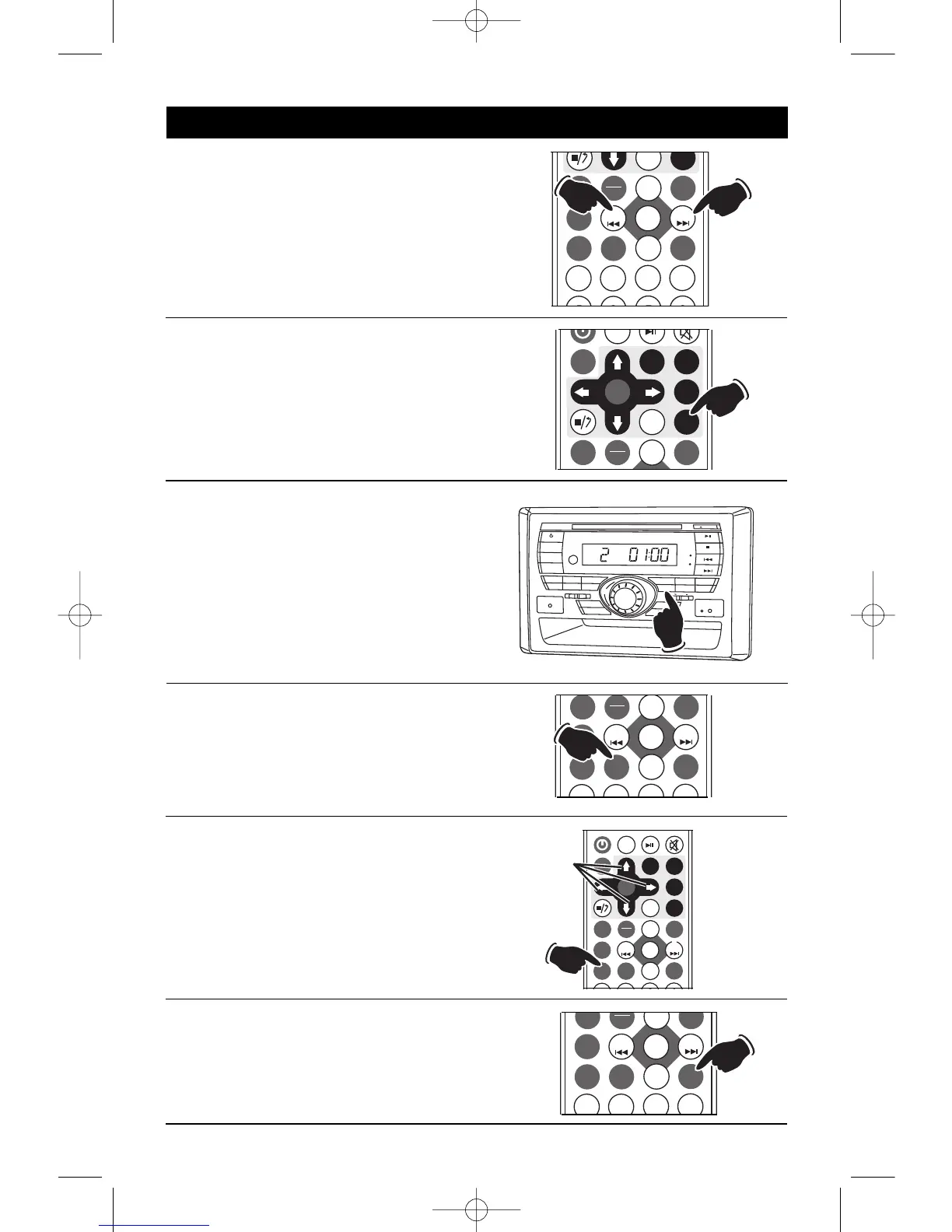 2 01:00