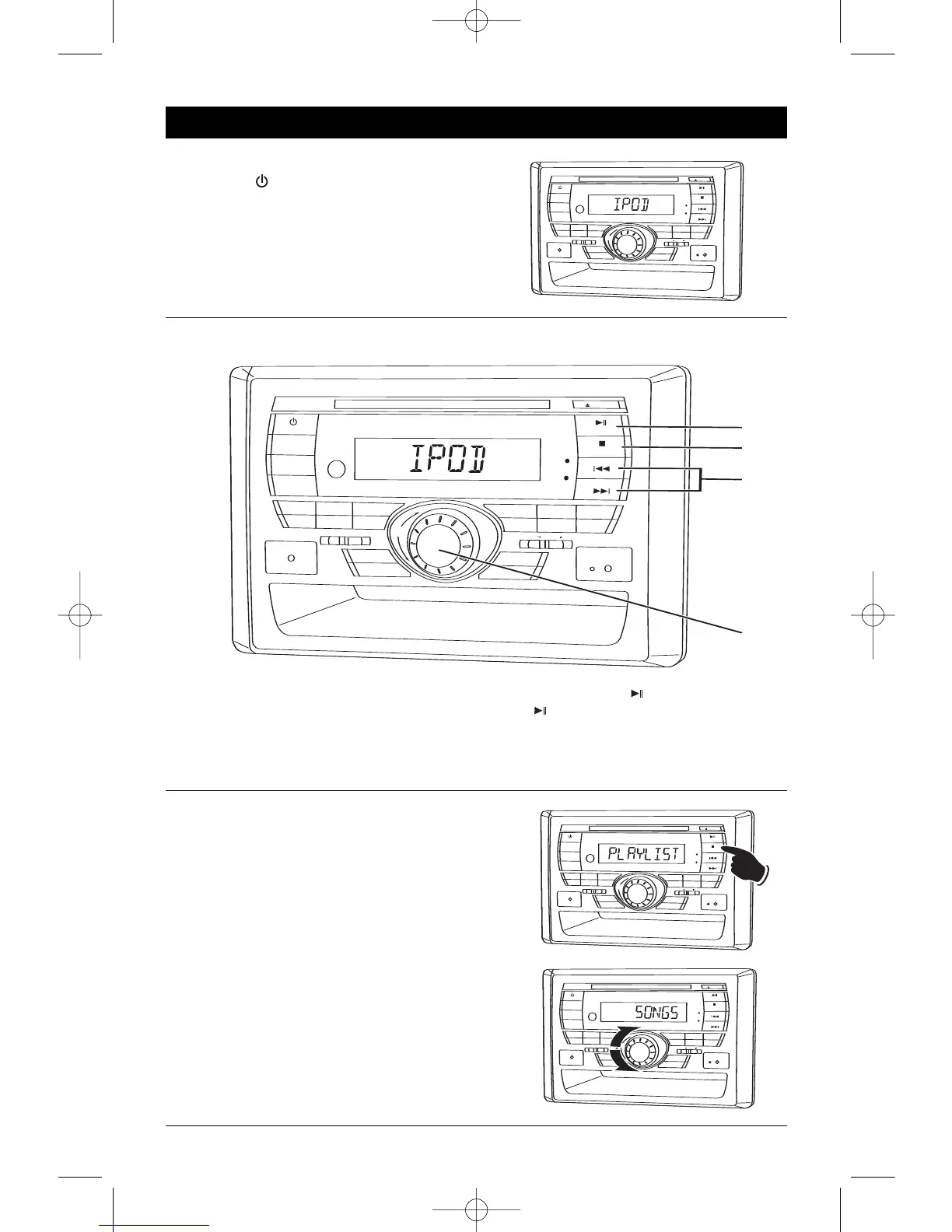 IPOD

IPOD

PLAYLIST

SONGS