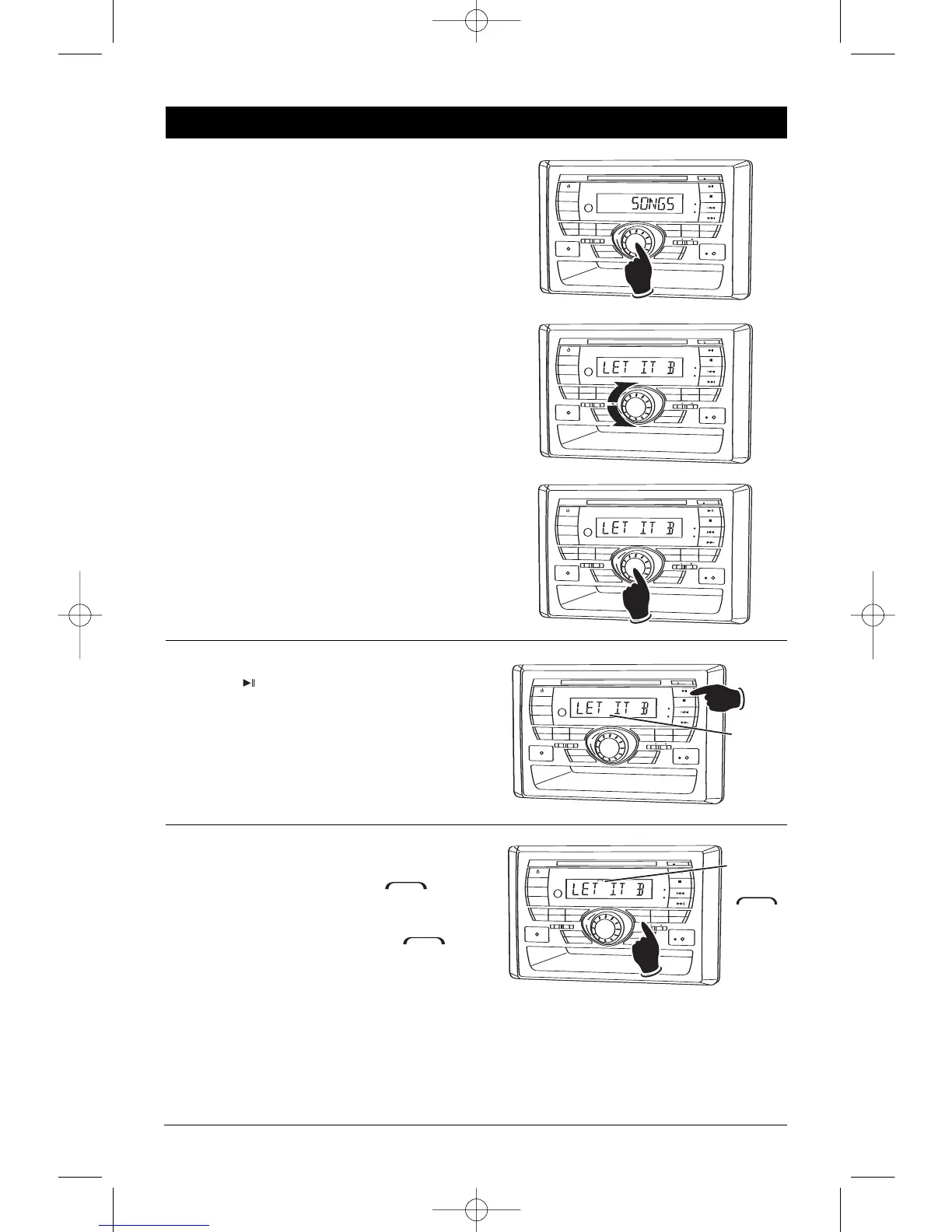 SONGS

LET IT B

LET IT B

LET IT B

LET IT B