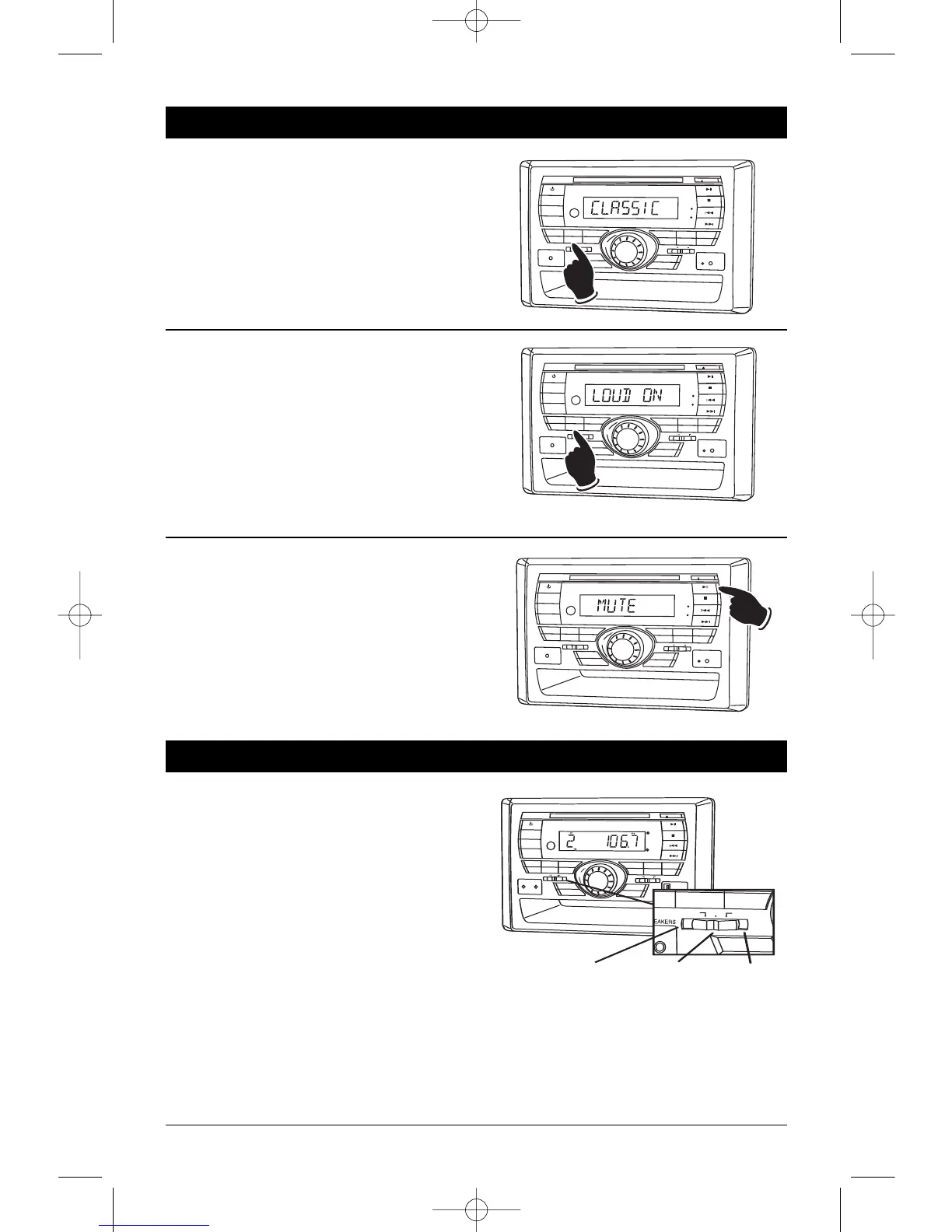 CLASSIC

LOUD ON

MUTE

2 106.7

EAKERS