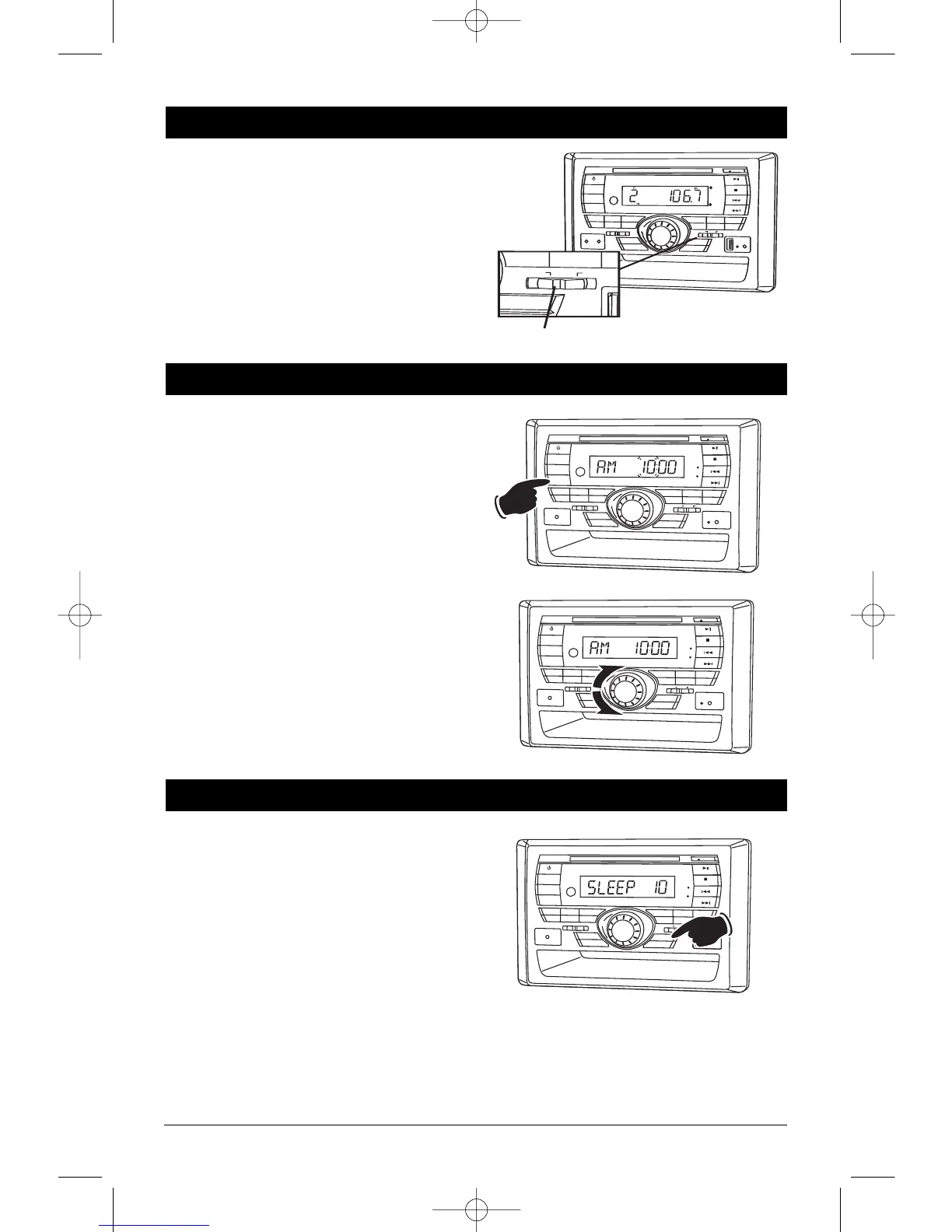 2 106.7

AM 10:00

AM 10:00

SLEEP 10