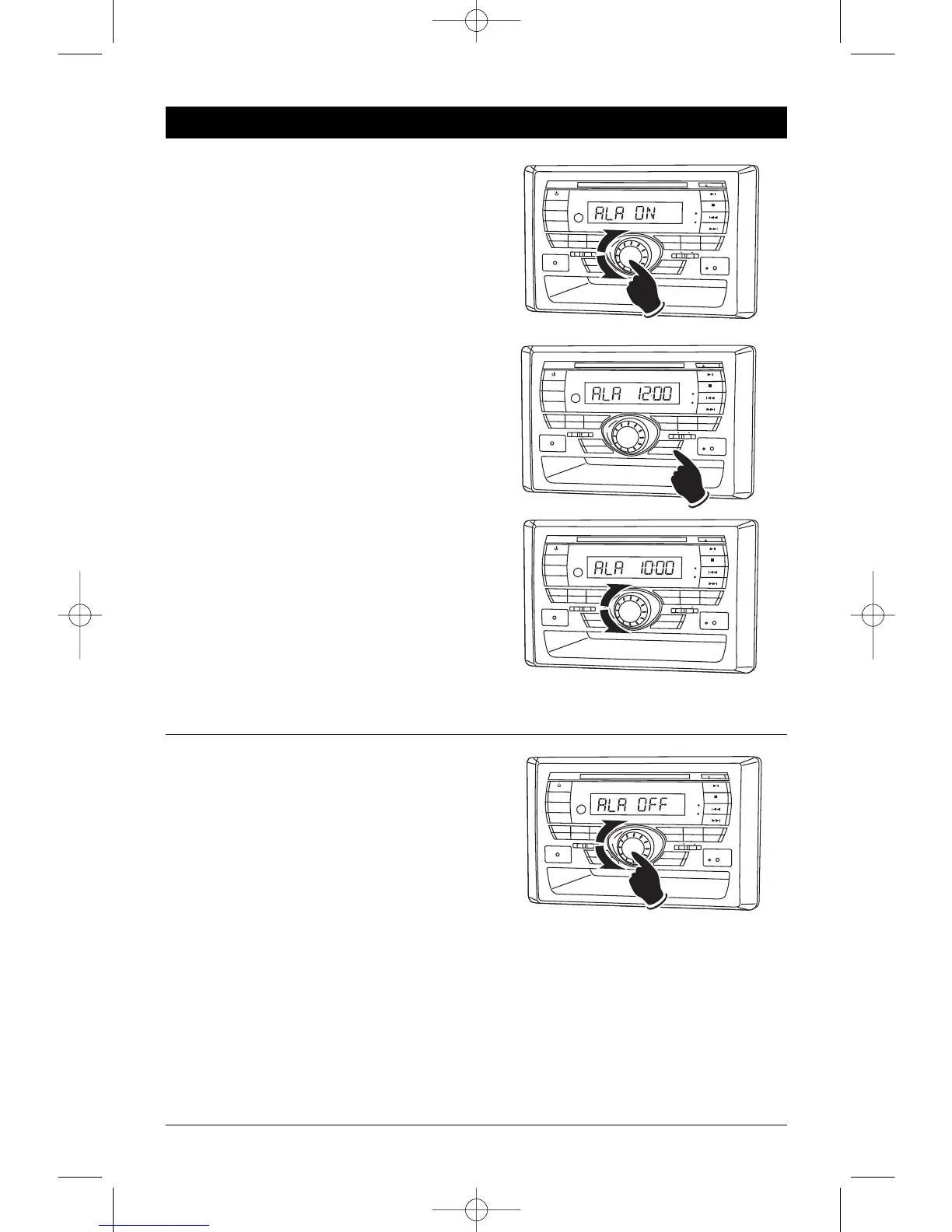 ALA ON

ALA 12:00

ALA 10:00

ALA OFF