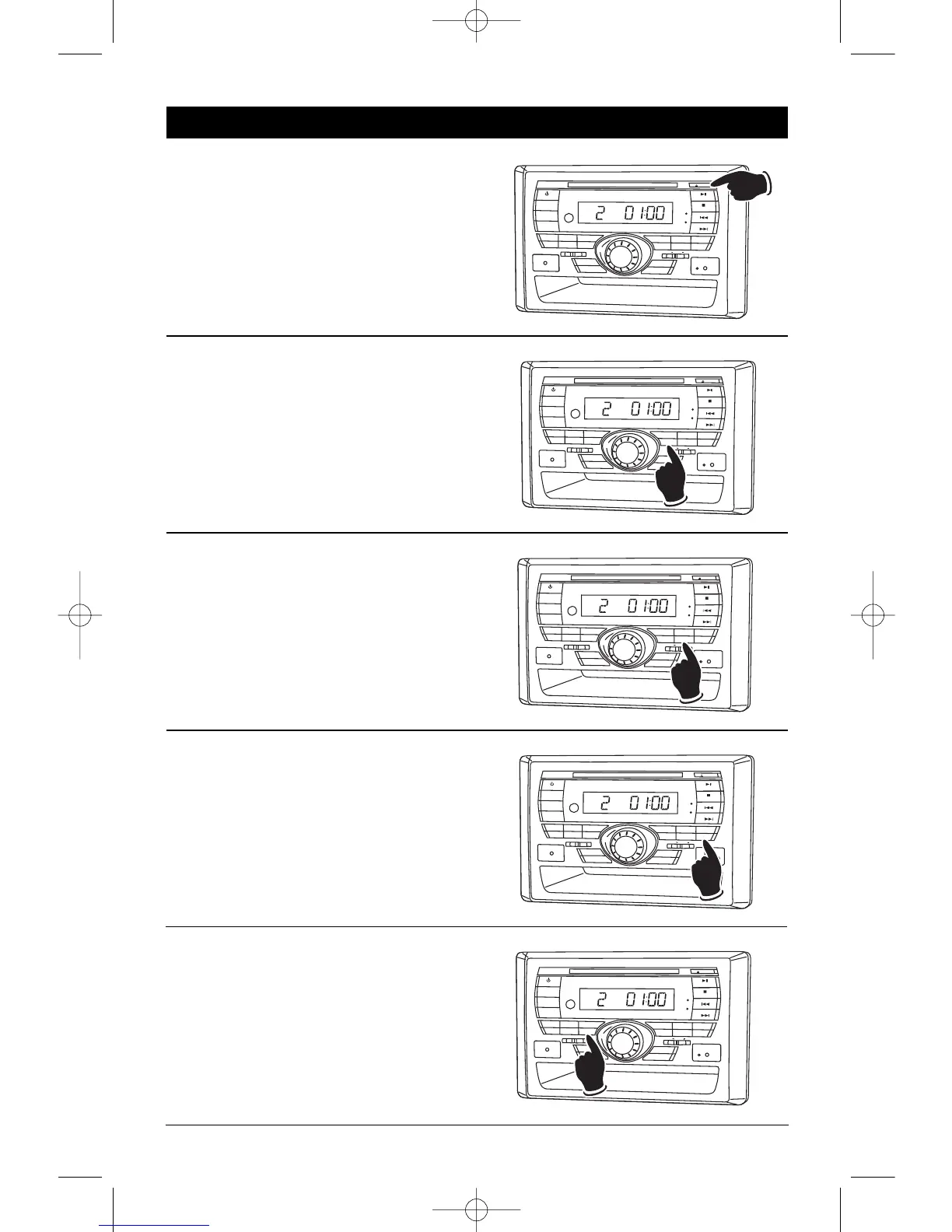 2 01:00

2 01:00

2 01:00

2 01:00

2 01:00