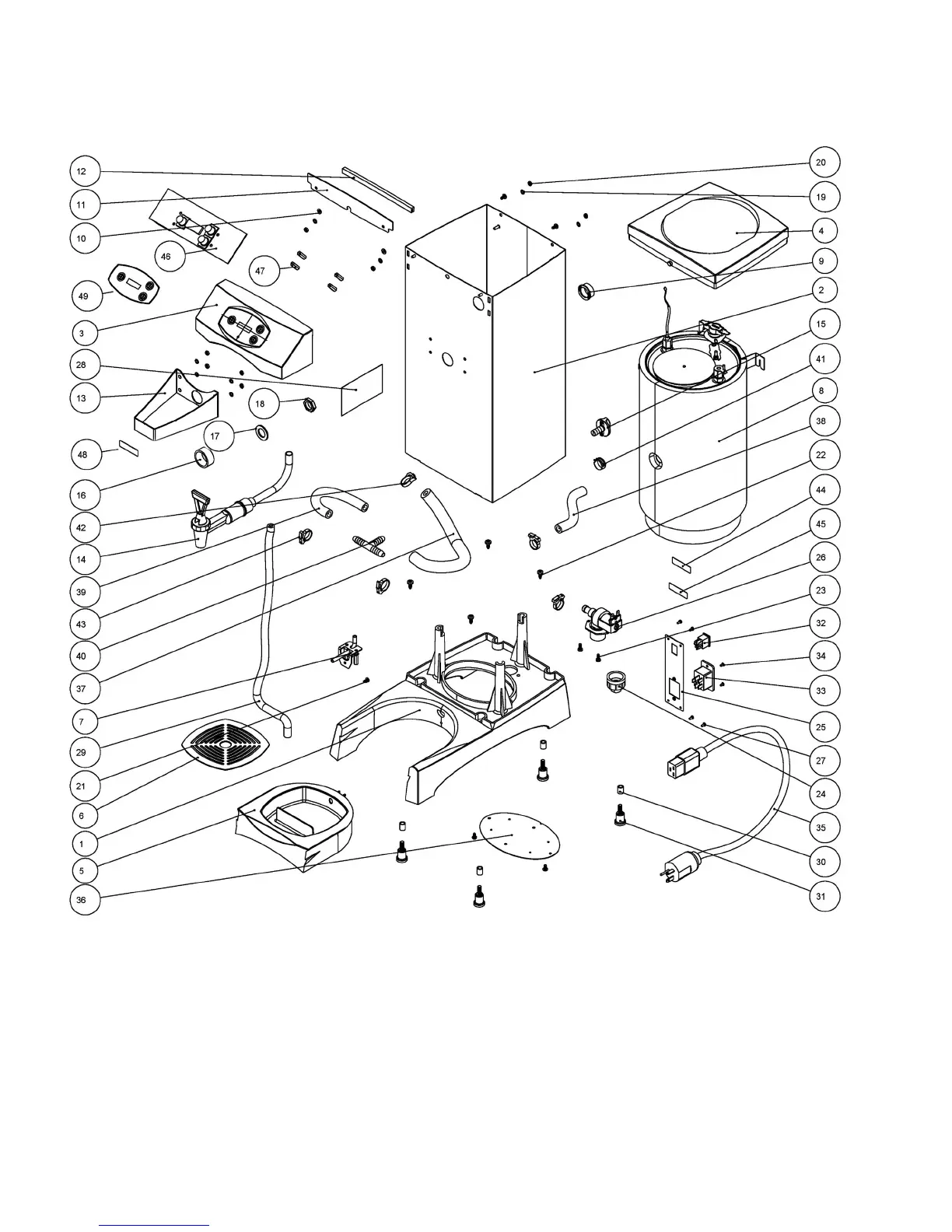 12
11
10
46
47
49
3
28
13
18
17
48
16
42
14
39
43
40
37
7
29
21
6
1
5
36
20
19
4
9
2
15
41
8
38
22
44
45
26
23
32
34
33
25
27
24
35
30
31