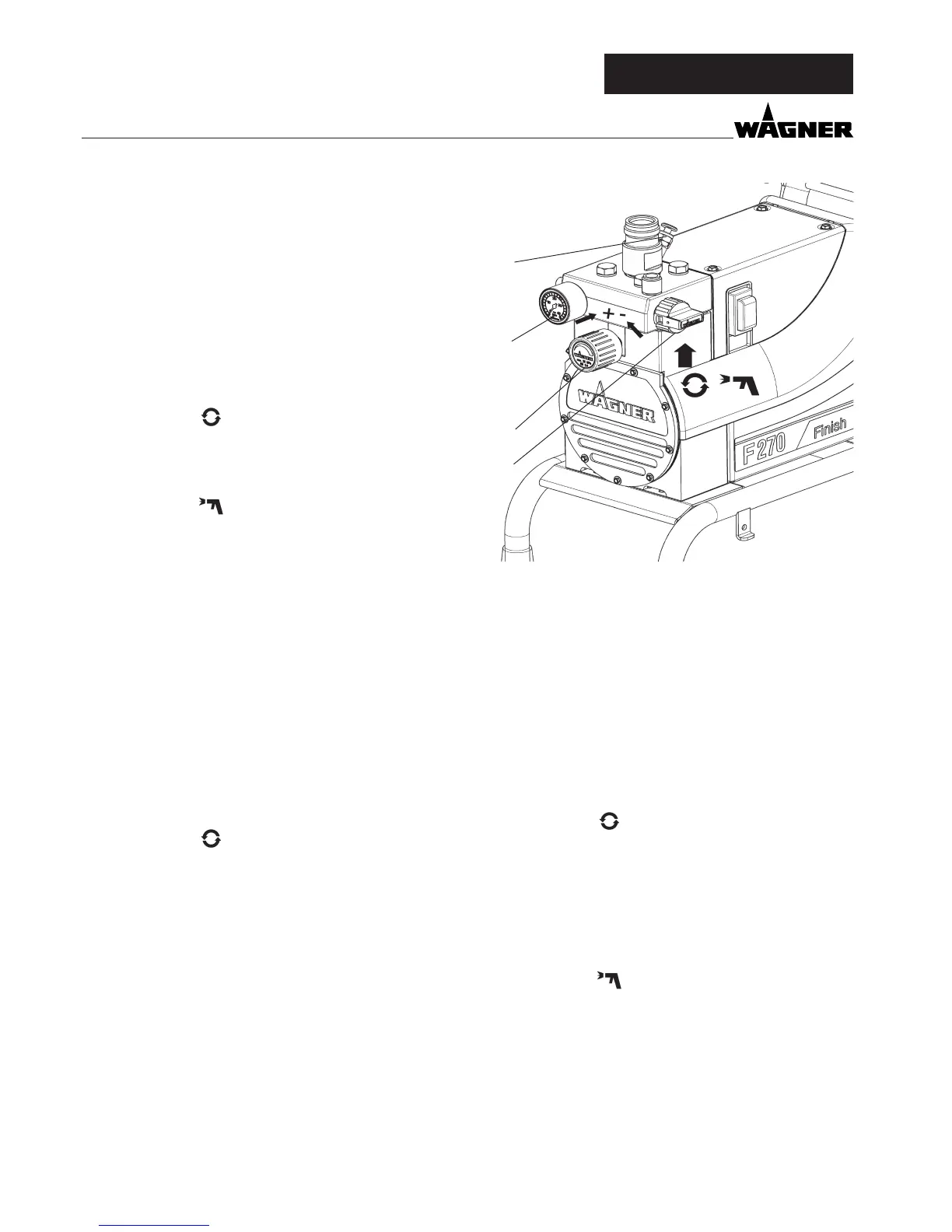 WAGNER

+ -

WAGNER

F 270 Finish