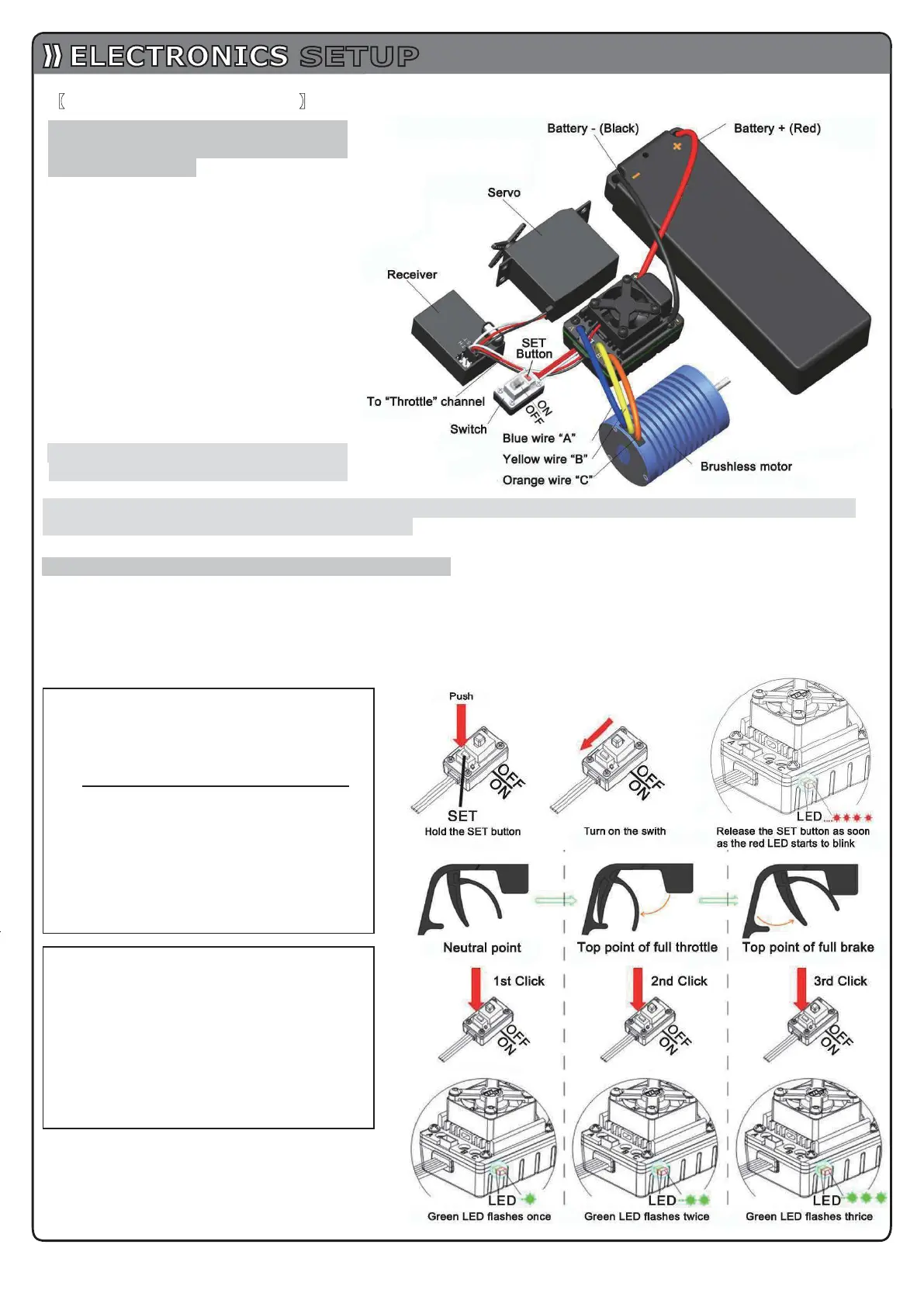 ELECTRONICS SETUP

〖 〗

Battery - (Black)

Battery + (Red)

Servo

Receiver

SET Button

To "Throttle" channel

ON

OFF

Switch

Blue wire "A"

Yellow wire "B"

Orange wire "C"

Brushless motor

Push

OFF

ON

SET

Hold the SET button

OFF

ON

Turn on the swith

LED

Release the SET button as soon as the red LED starts to blink

Neutral point

Top point of full throttle

Top point of full brake

1st Click

OFF

ON

2nd Click

OFF

ON

3rd Click

OFF

ON

LED

Green LED flashes once

LED

Green LED flashes twice

LED

Green LED flashes thrice