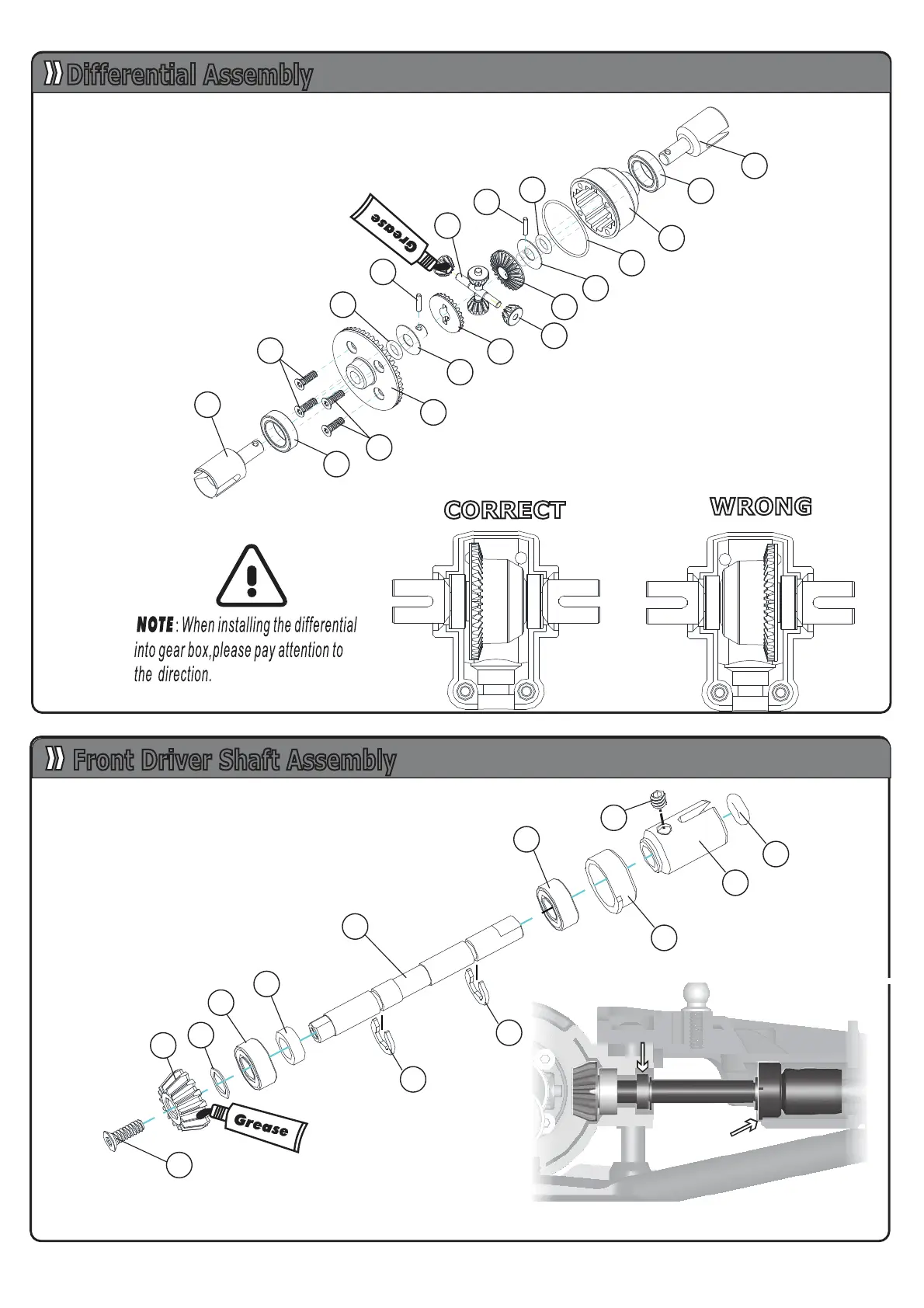 Differential Assembly

Grease

CORRECT

WRONG

NOTE : When installing the differential into gear box,please pay attention to the direction.

Front Driver Shaft Assembly

Grease