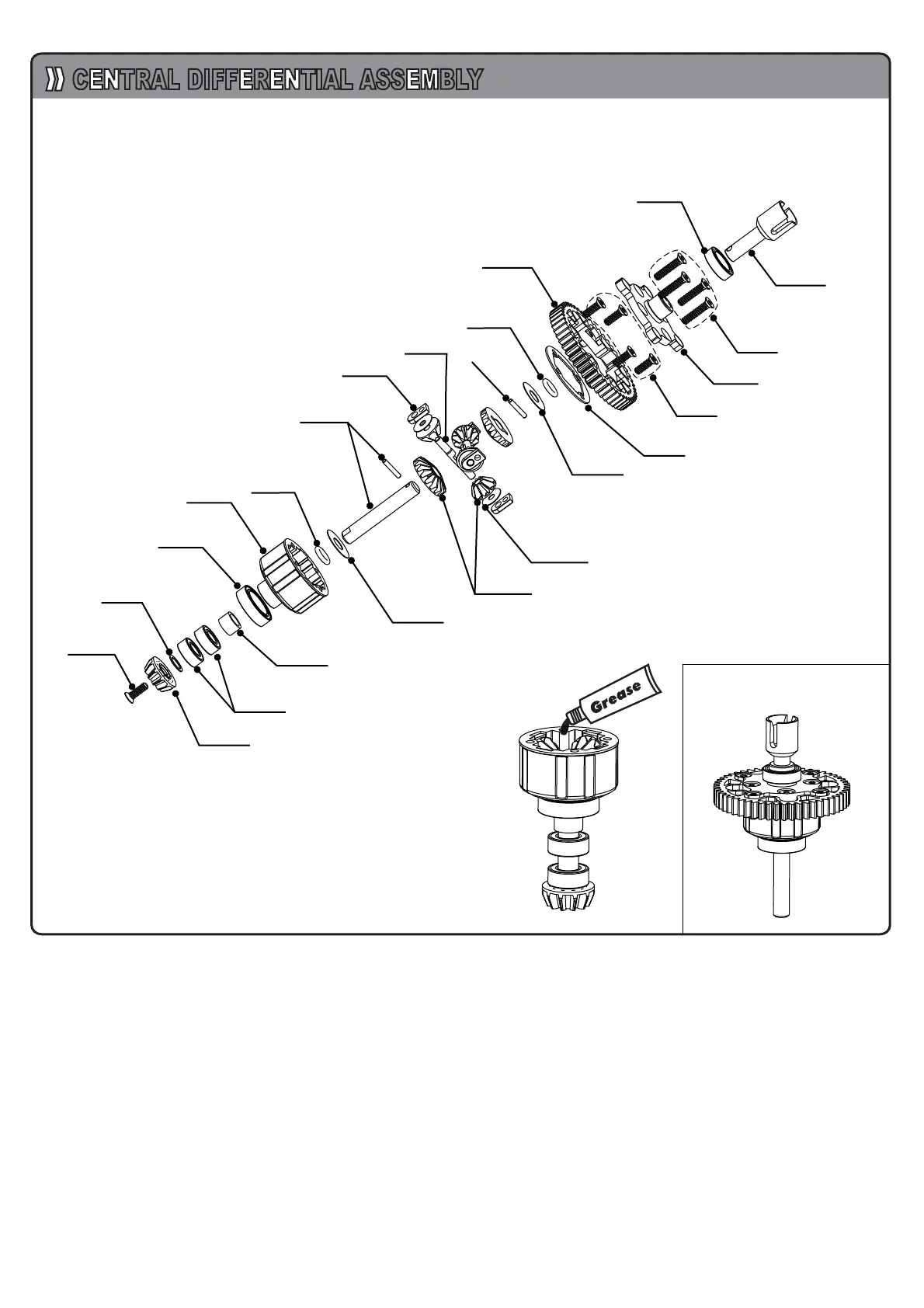 CENTRAL DIFFERENTIAL ASSEMBLY

Grease