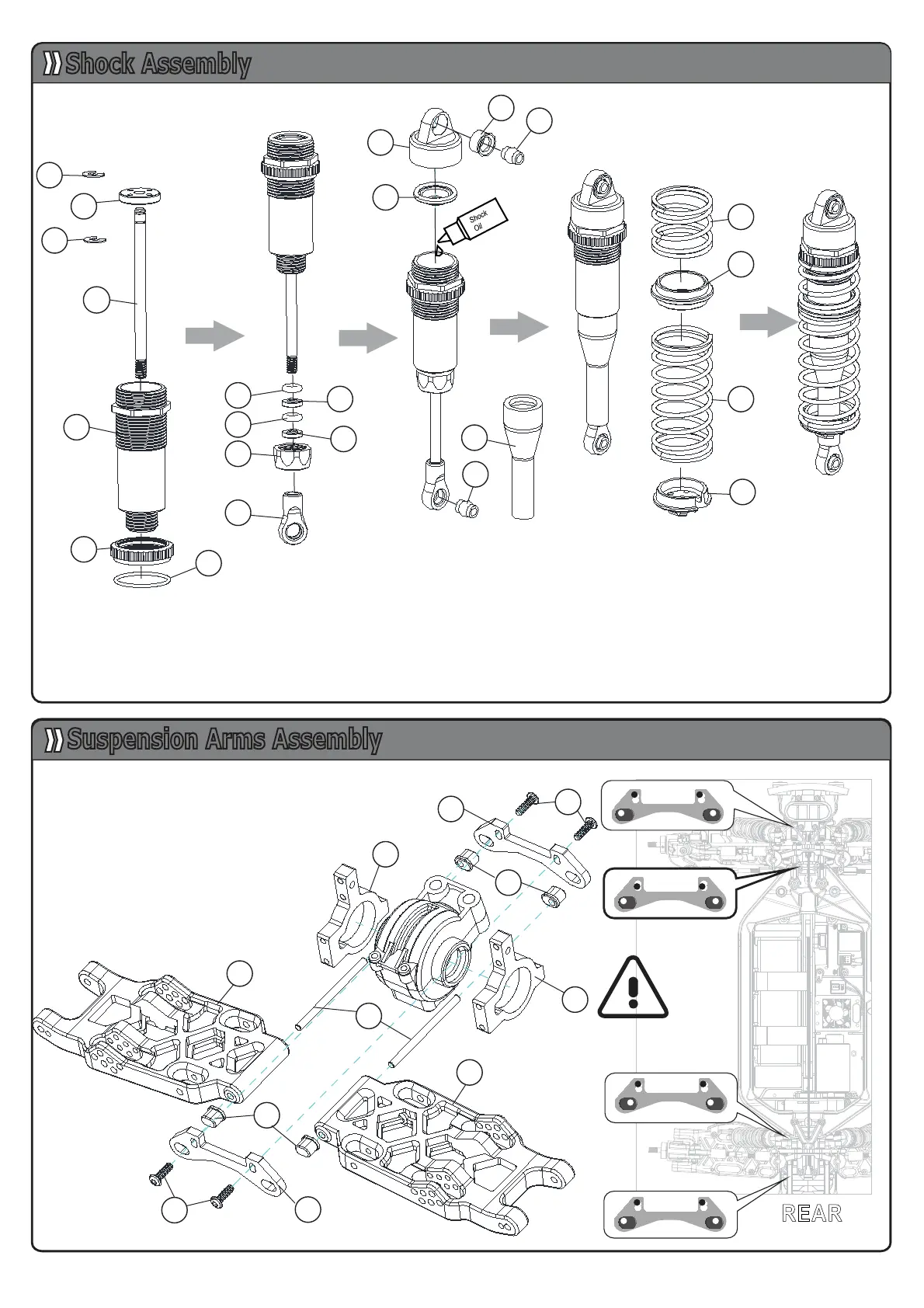 Shock Assembly

Shock Oil

Suspension Arms Assembly

REAR