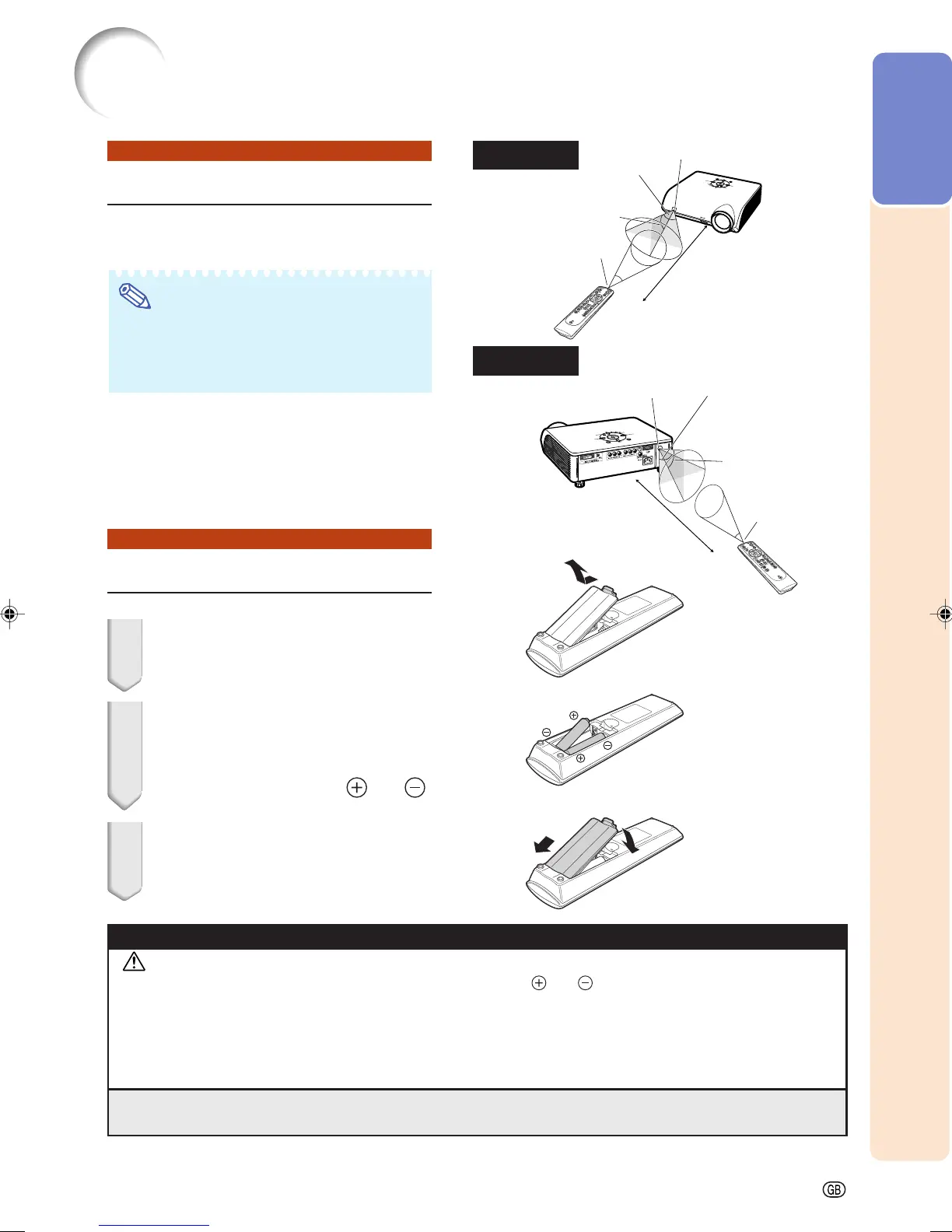 GB