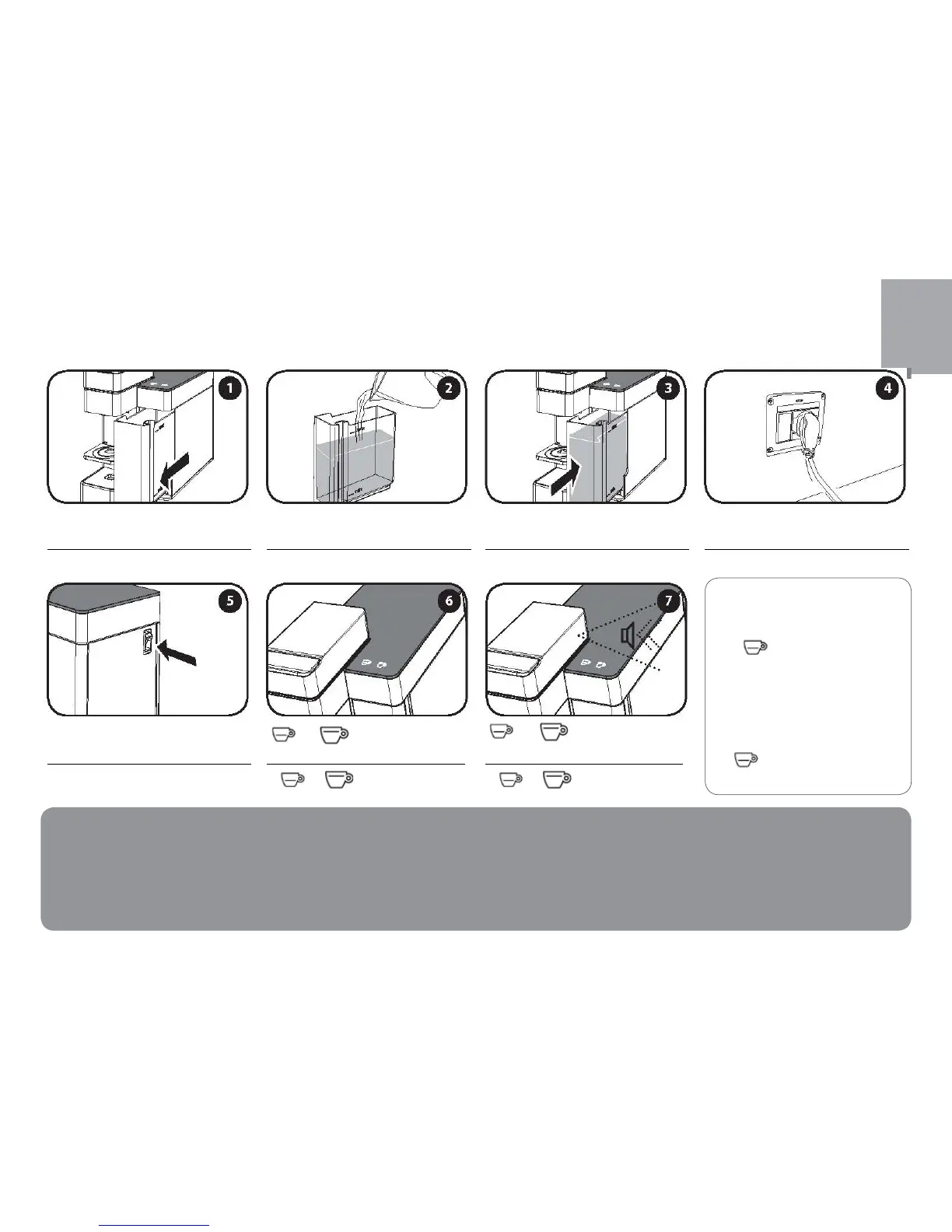 1

2

3

4

5

6

7