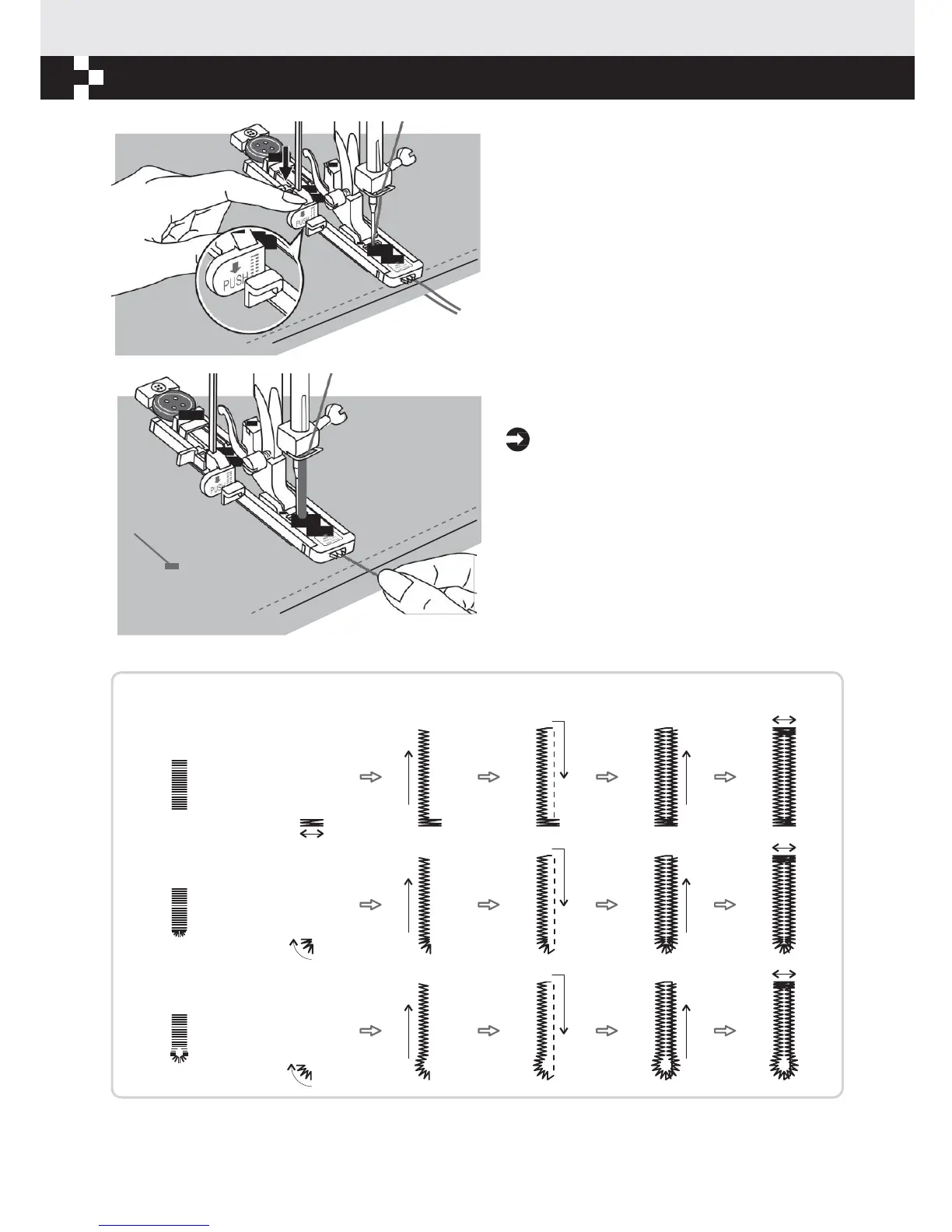 PUSH

PUSH

PUSH