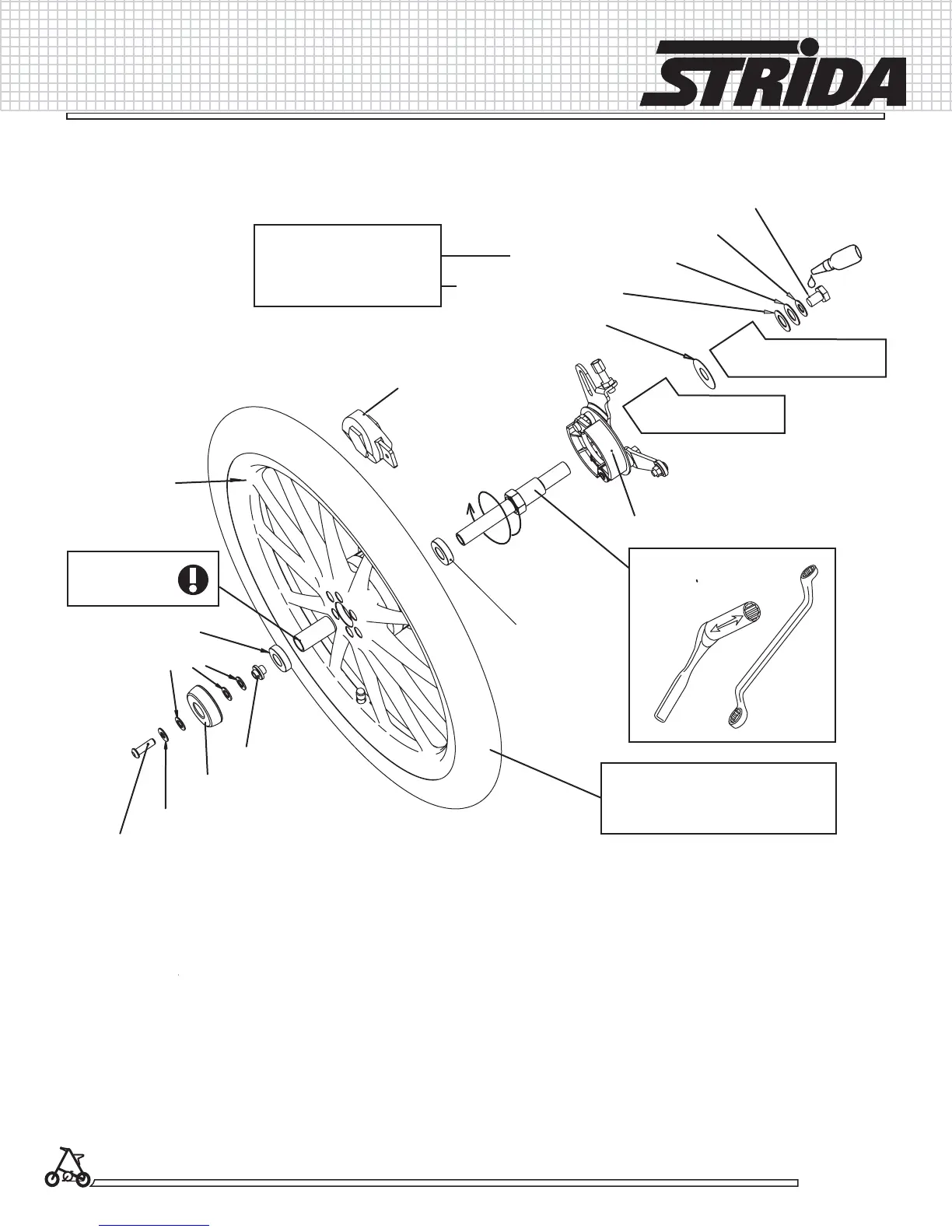 STRIDA