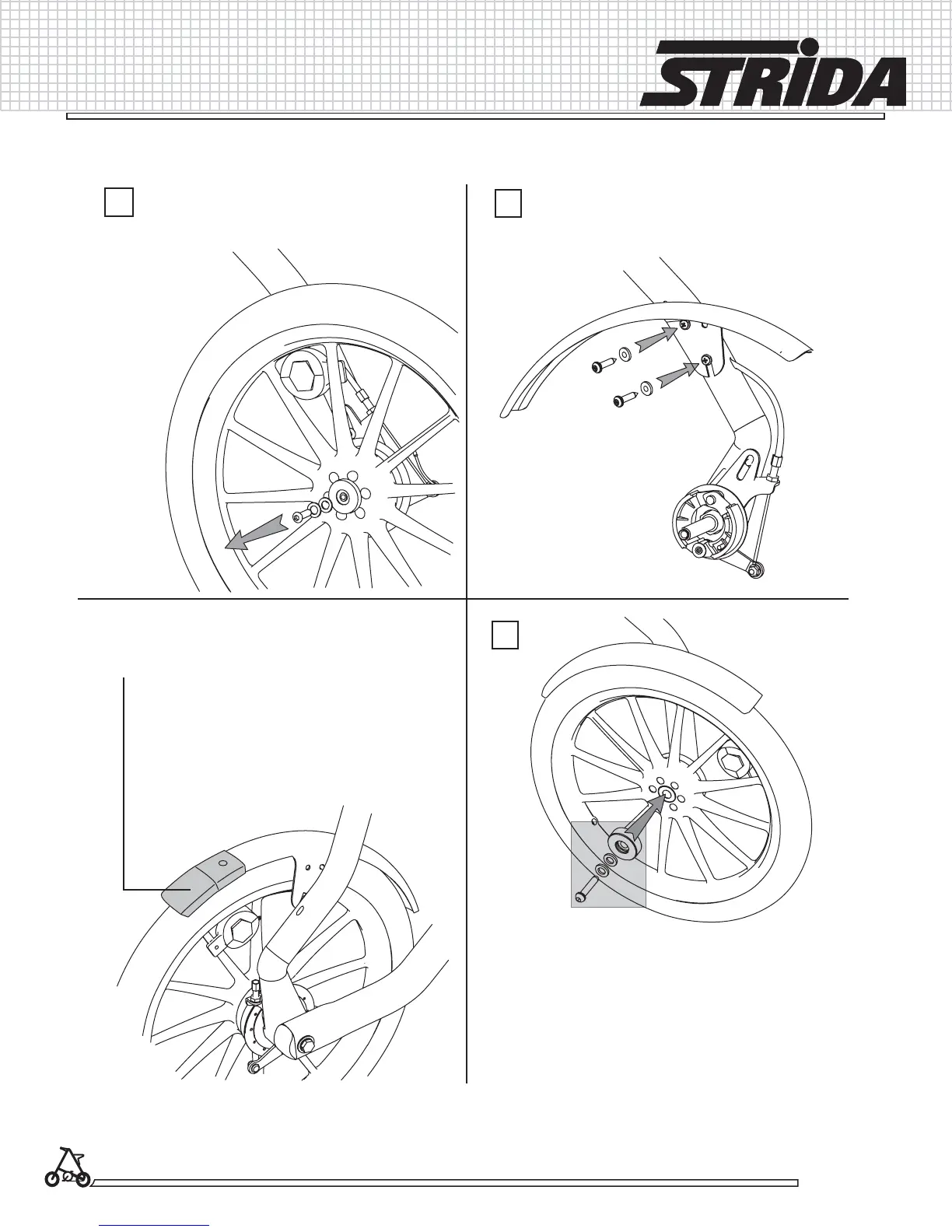 STRiDA