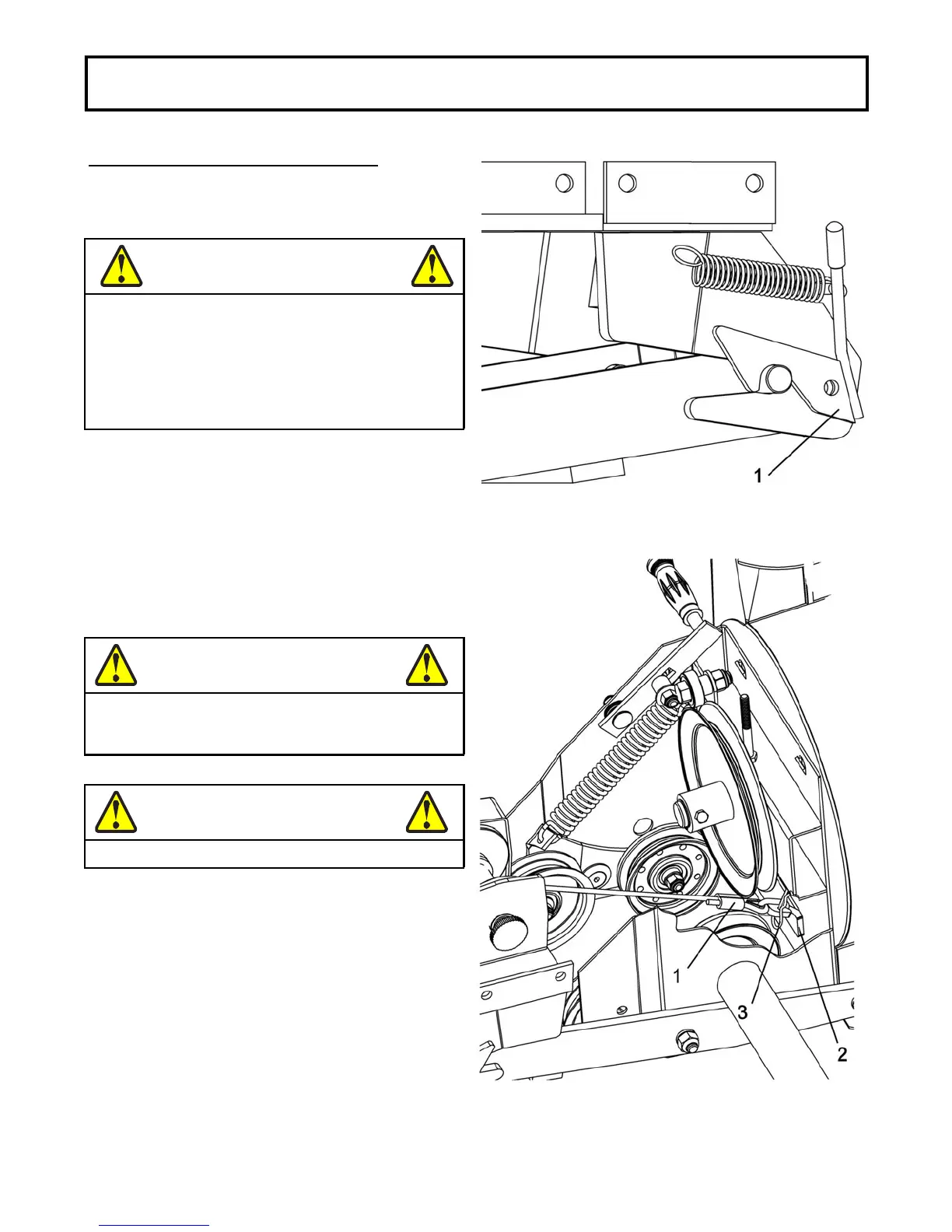 1

1

3

2