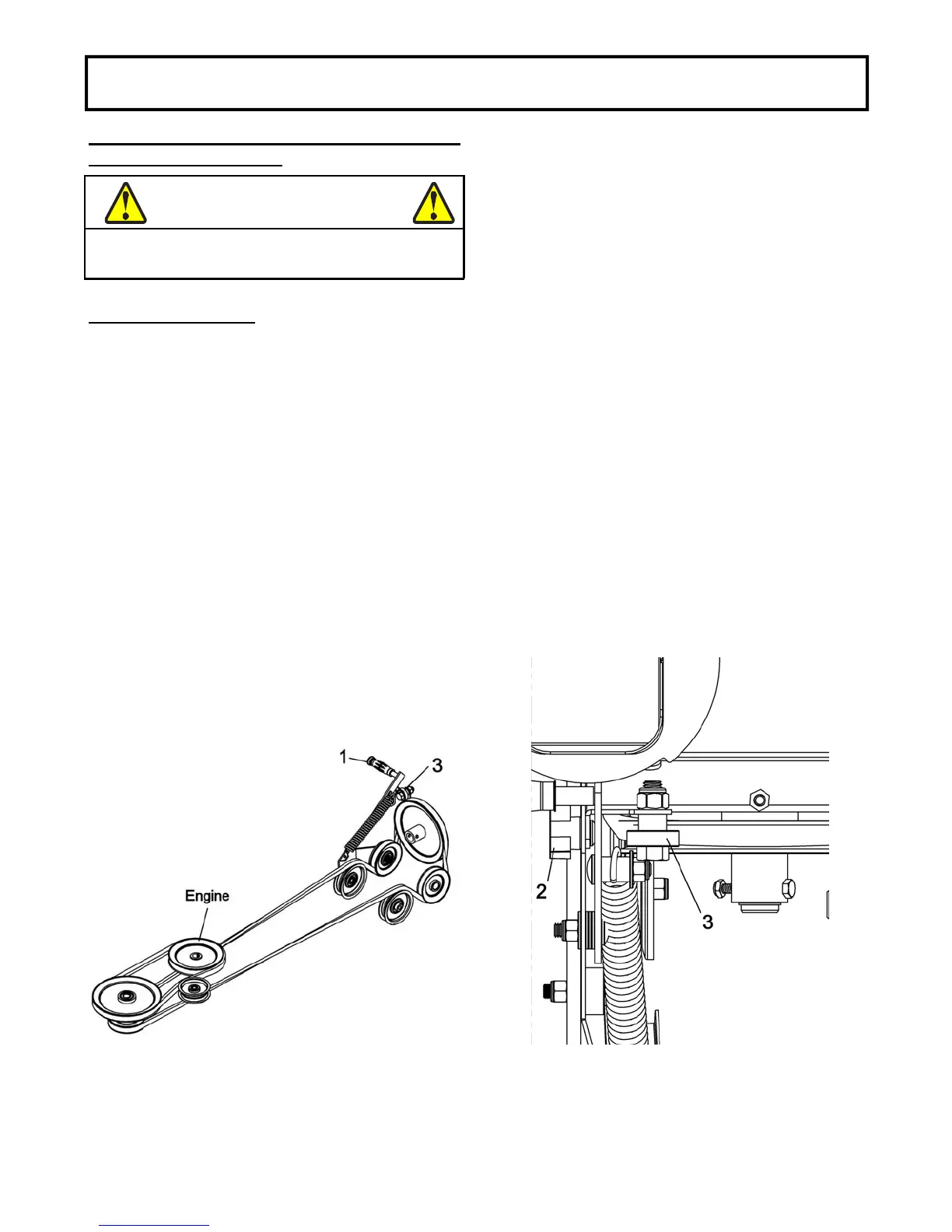 1

3

Engine

2

3