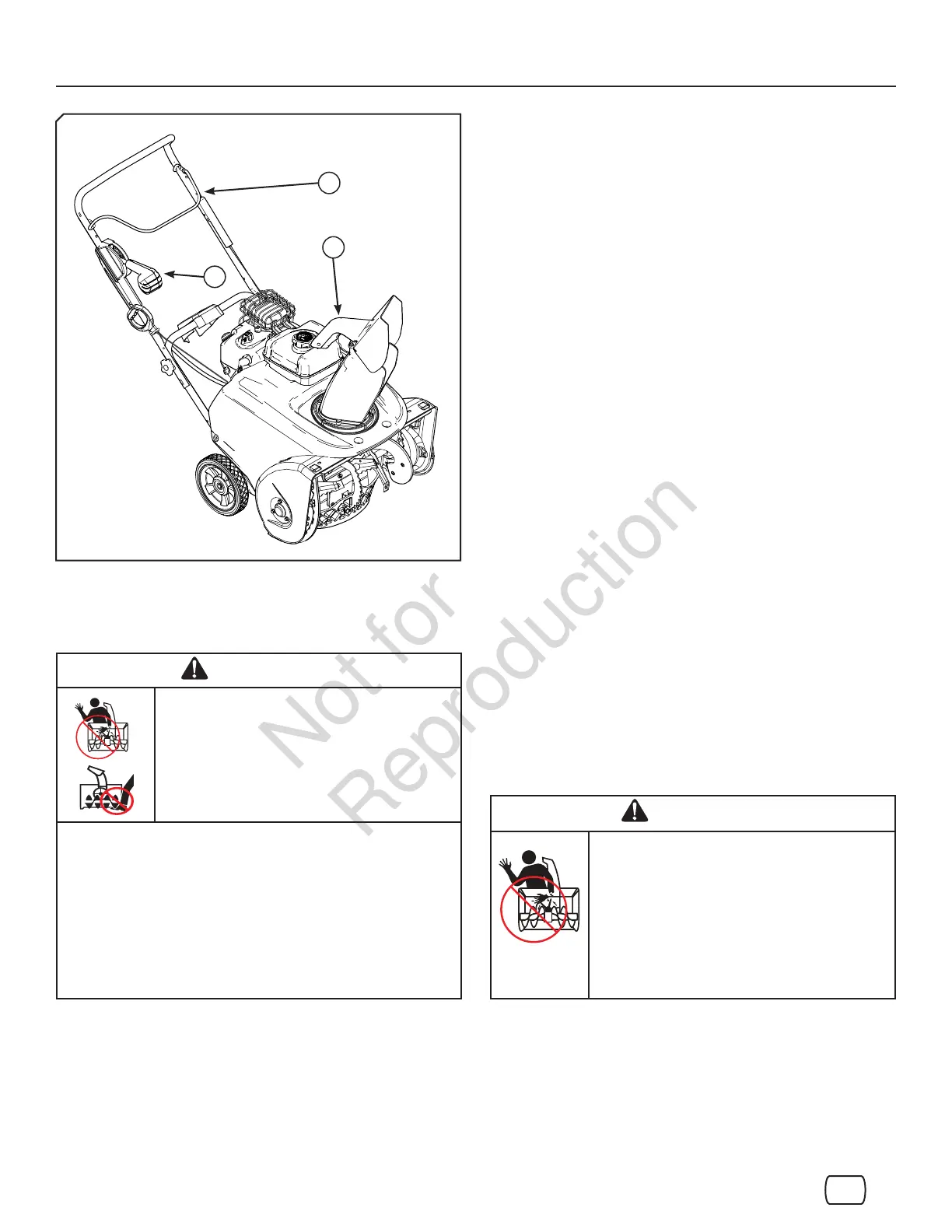 Not for Reproduction