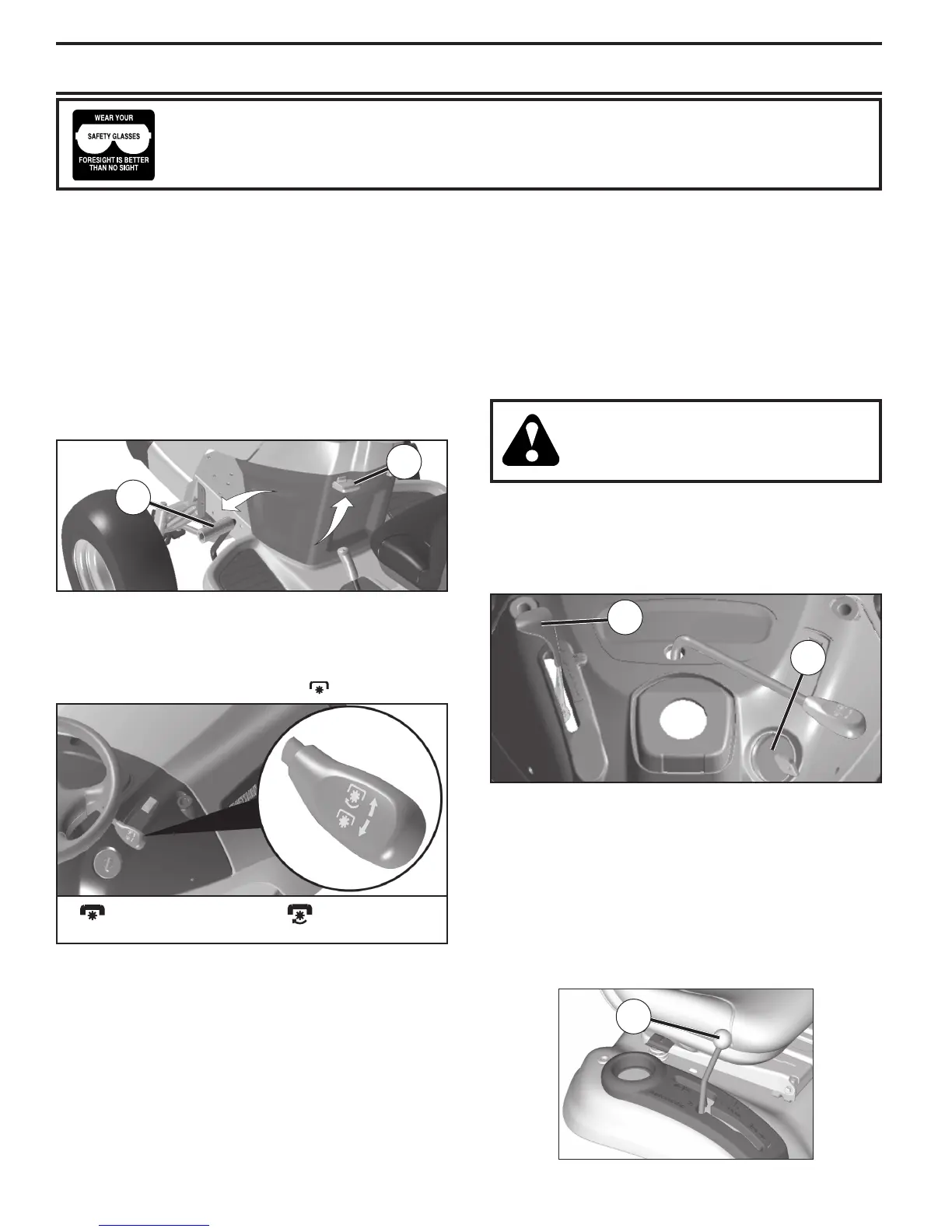 WEAR YOUR
SAFETY GLASSES
FORESIGHT IS BETTER THAN NO SIGHT