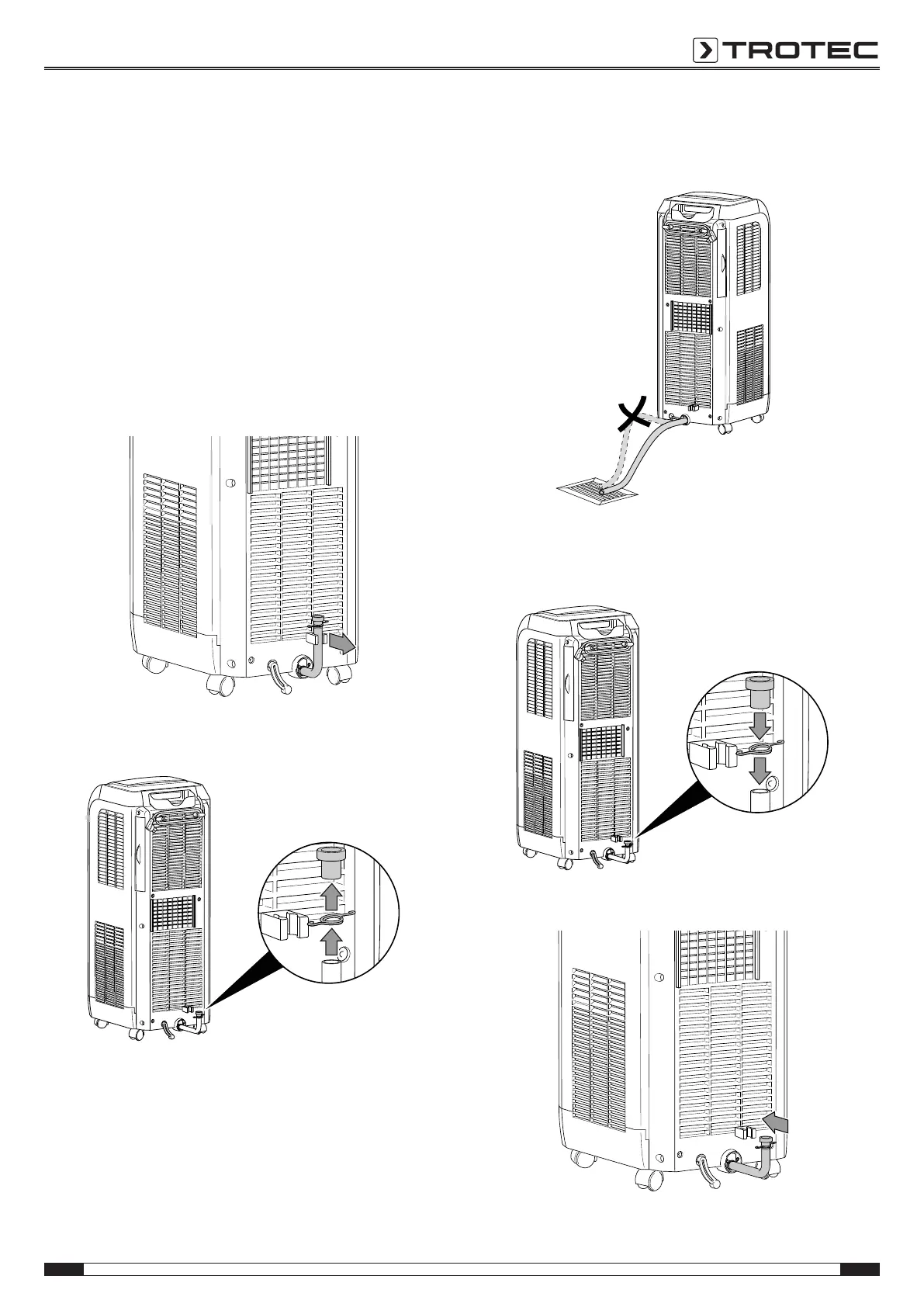 TROTEC