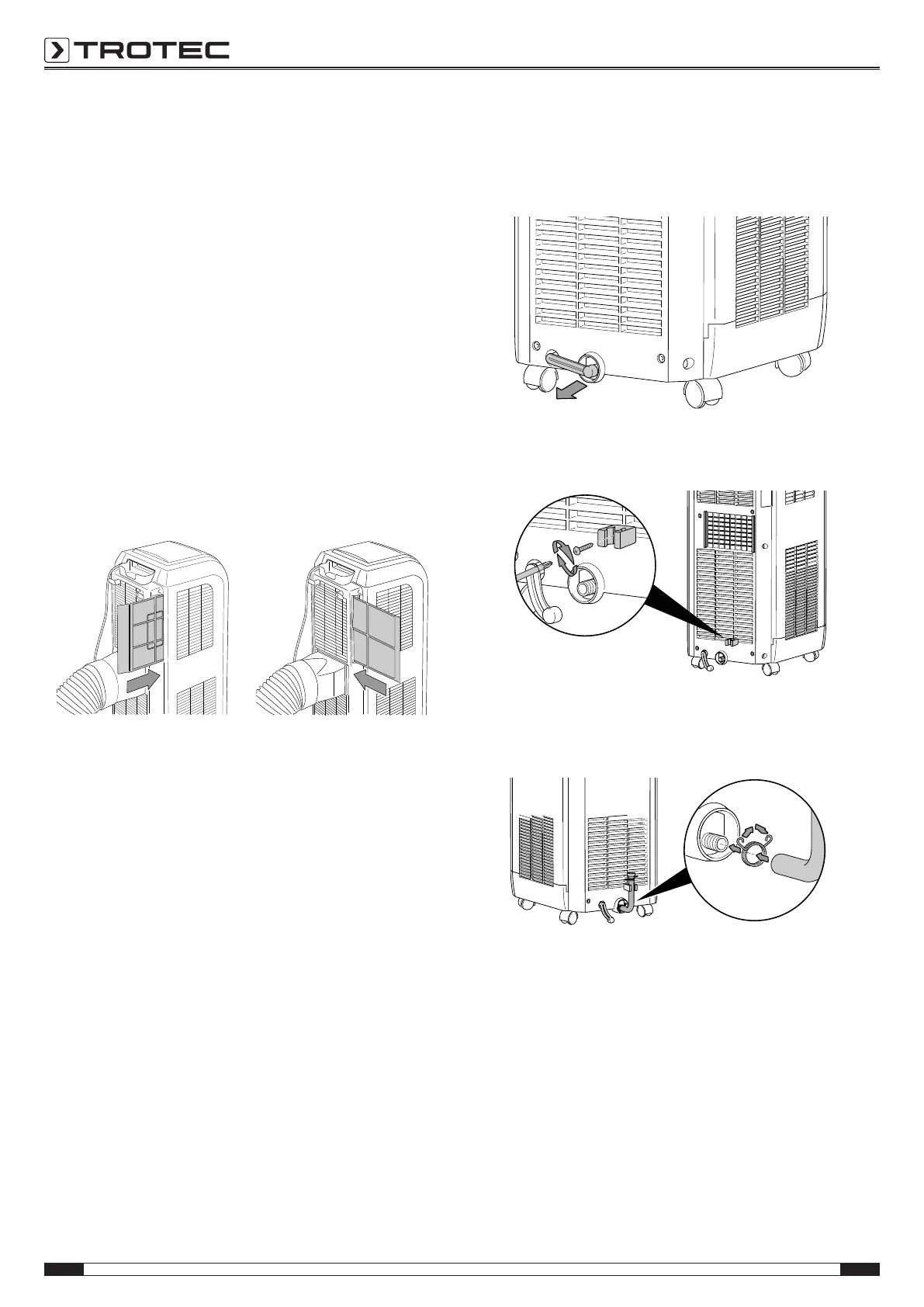 TROTEC