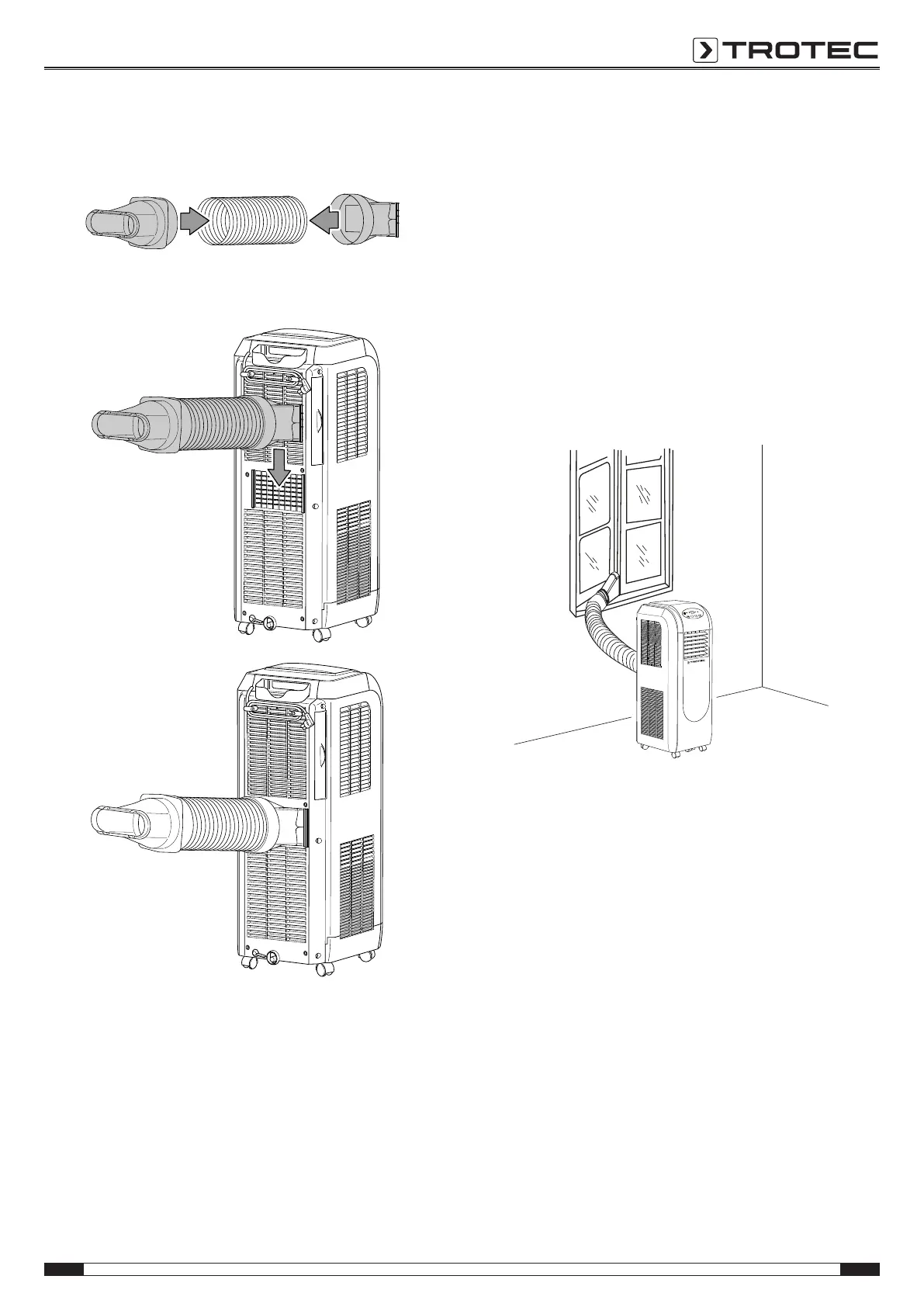 TROTEC