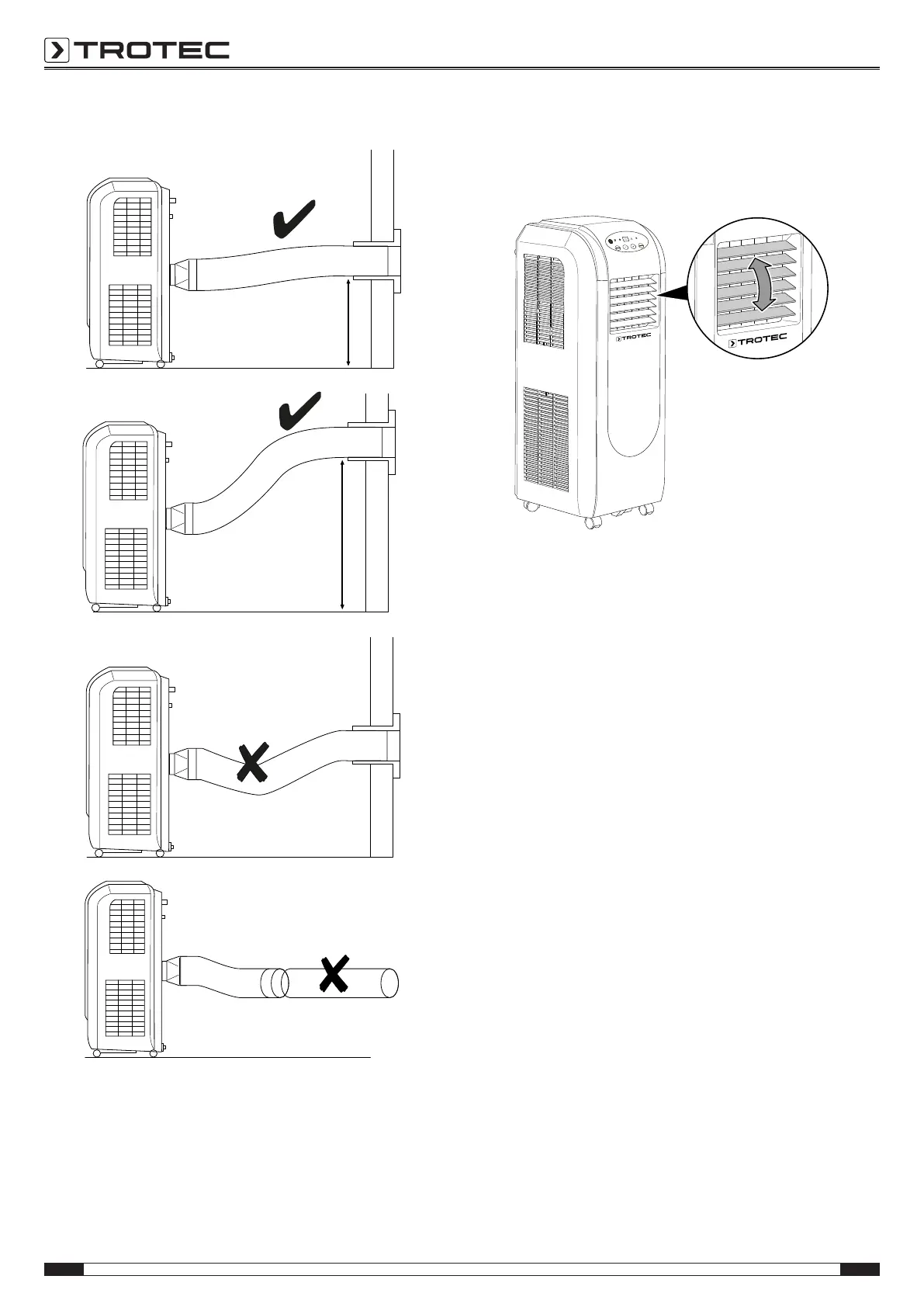 TROTEC

TROTEC

TROTEC