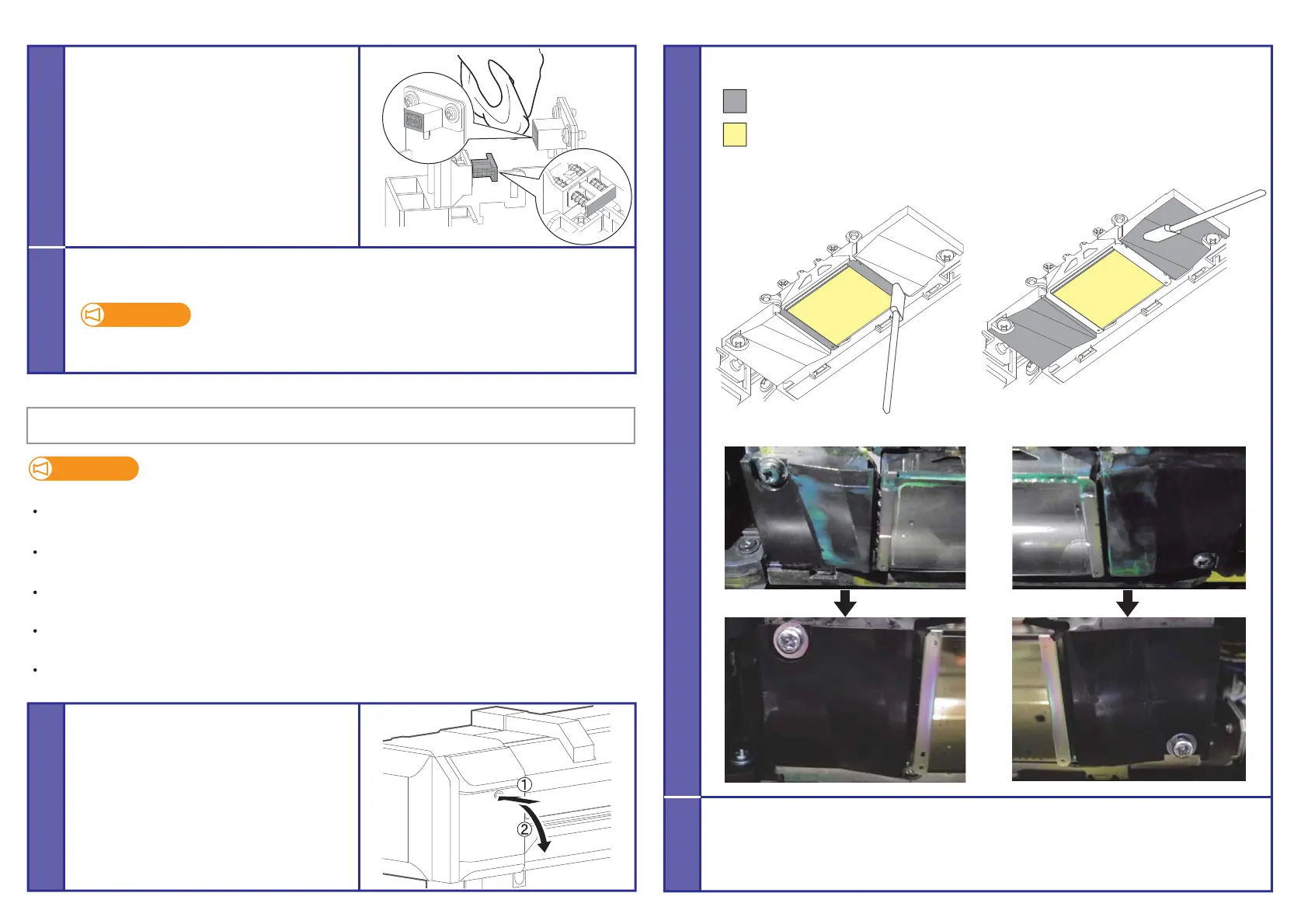 ①
②