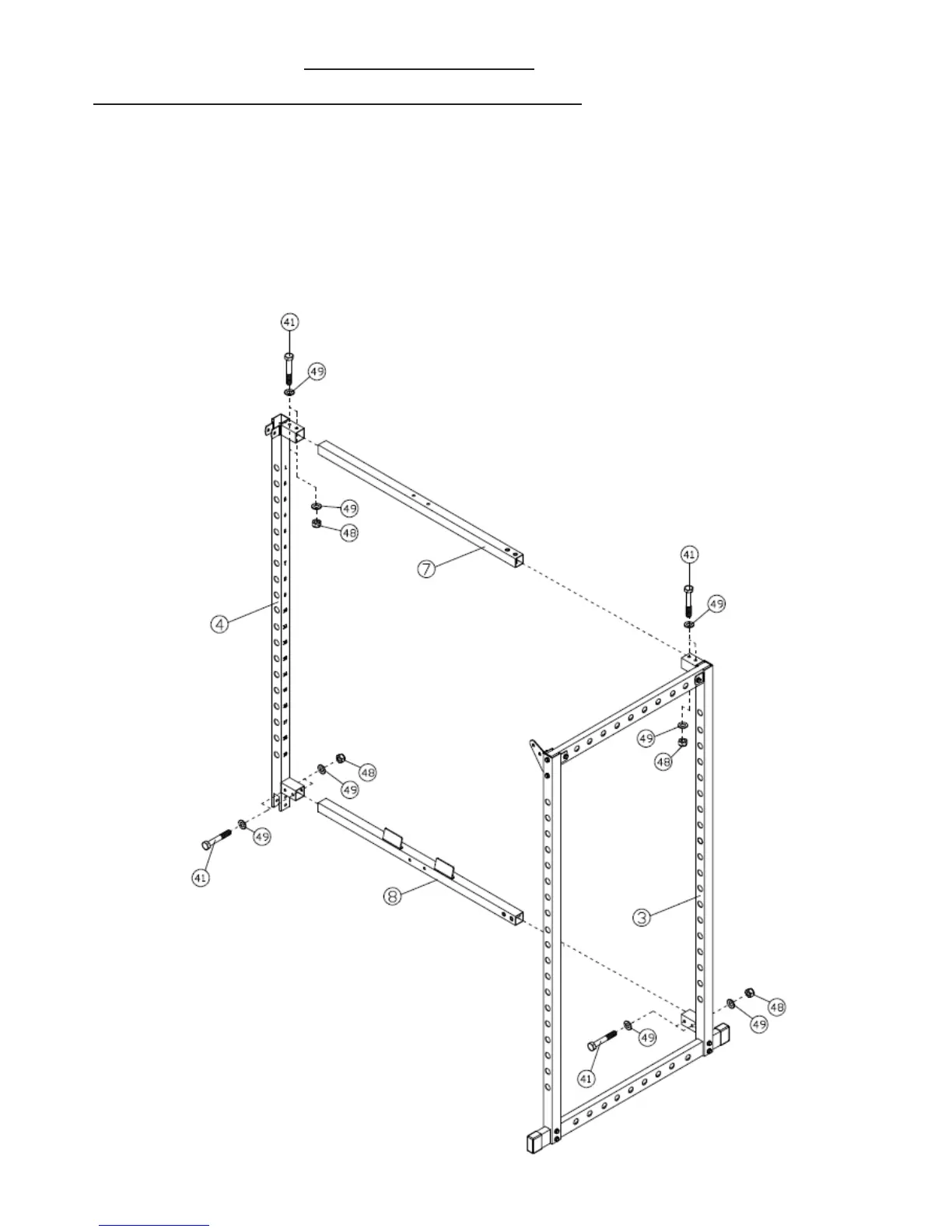 41
49
49
48
7
4
41
49
49
48
48
49
49
41
8
3
48
49
49
41