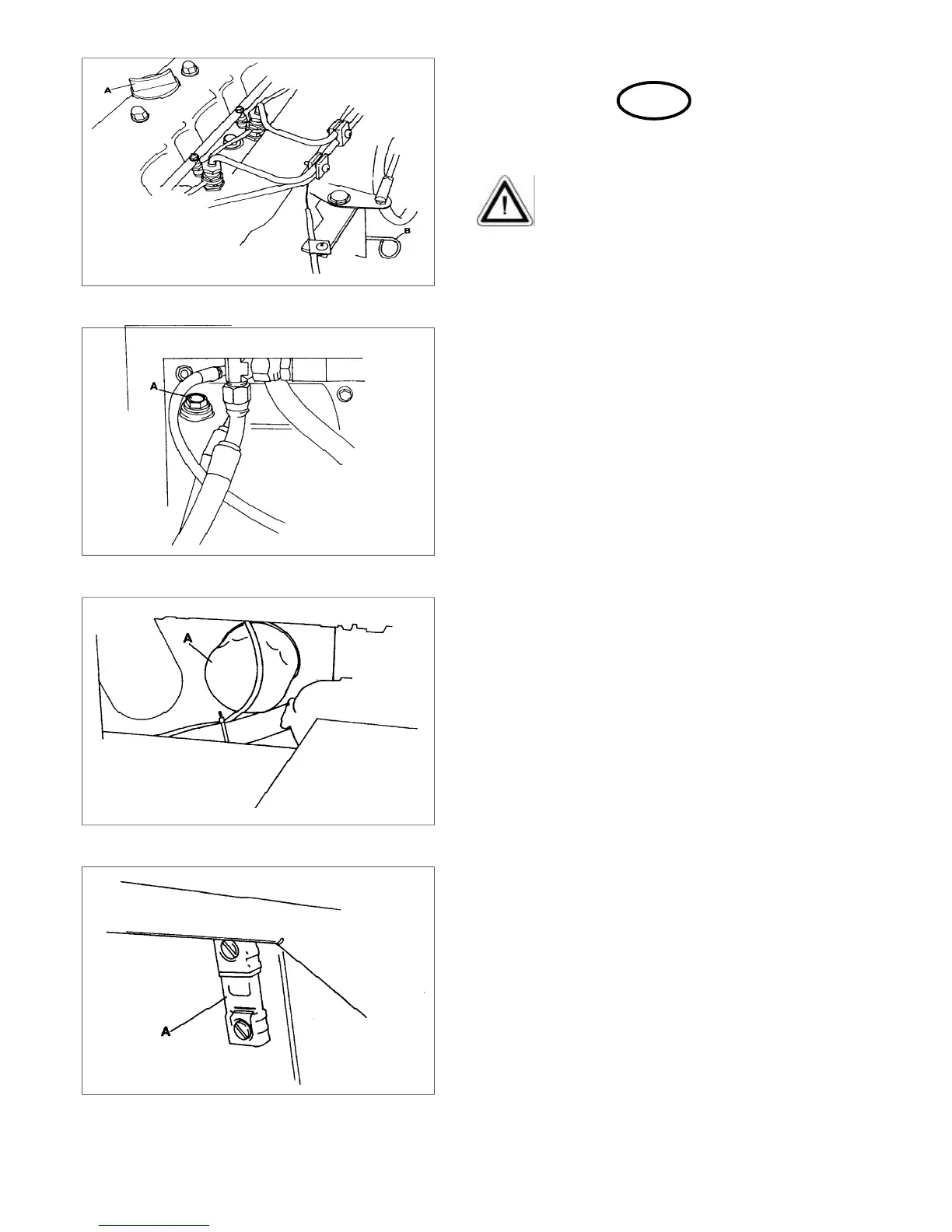 A

B

A

A

A