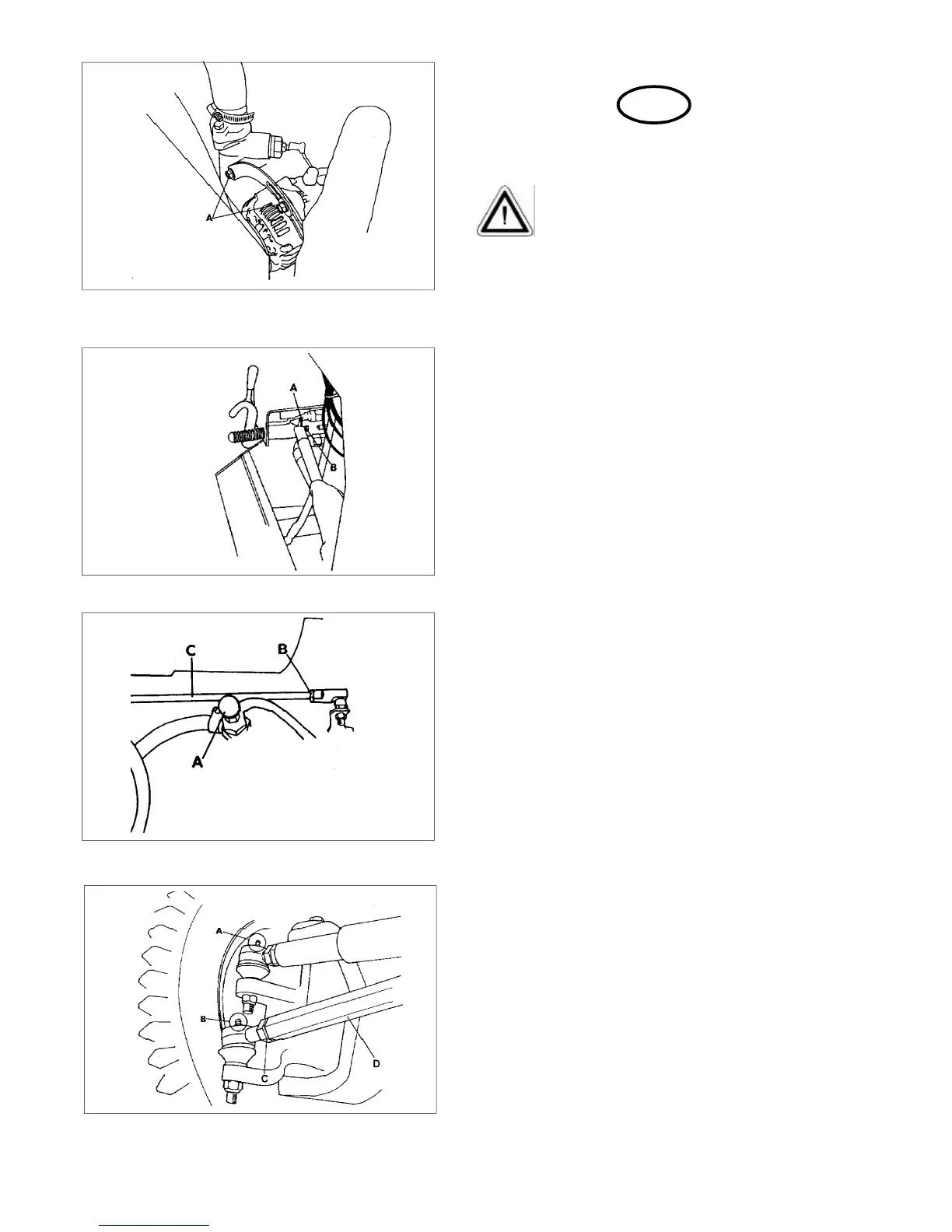 A

A

B

C

B

A

A

B

C

D