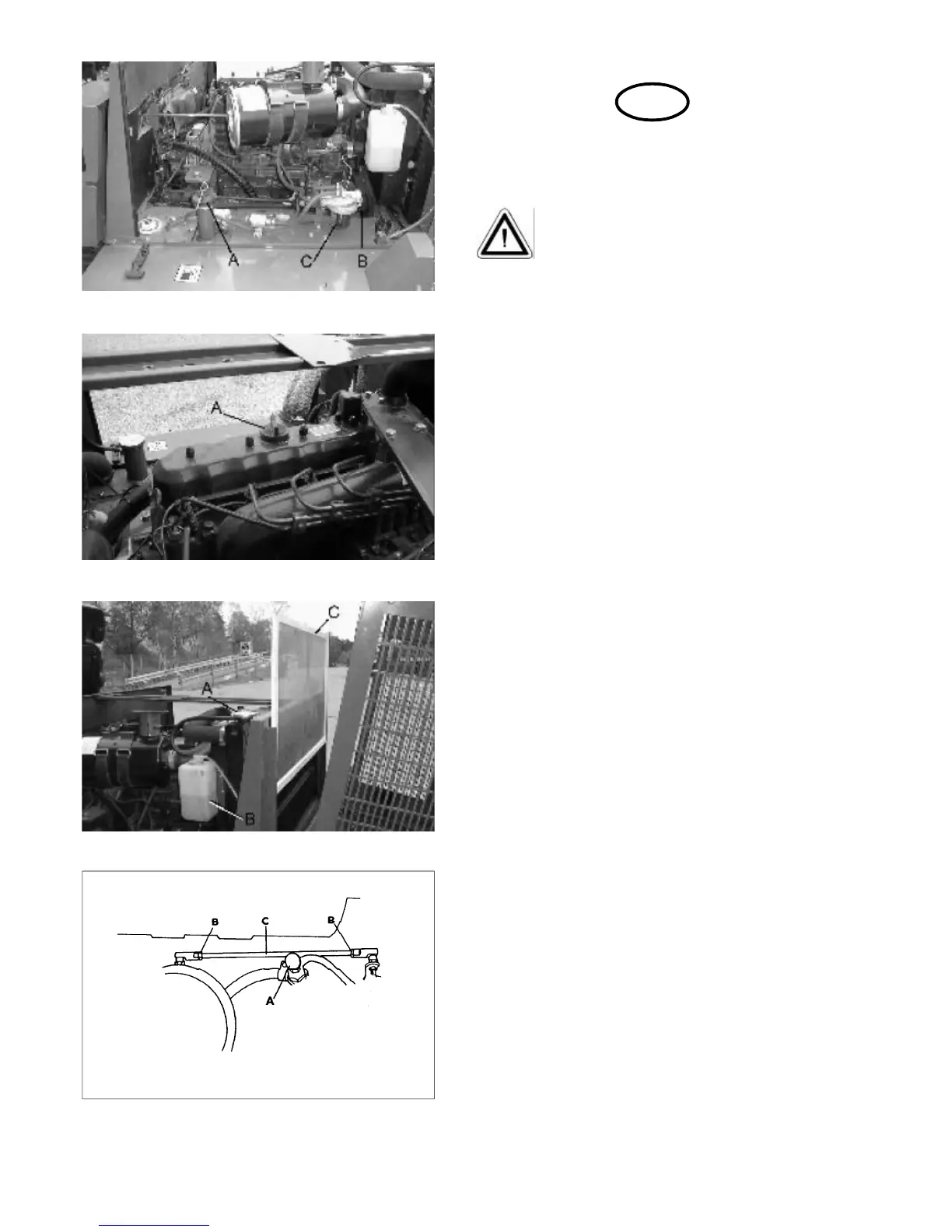 A
C
B

A

C
A
B

B
C
B
A