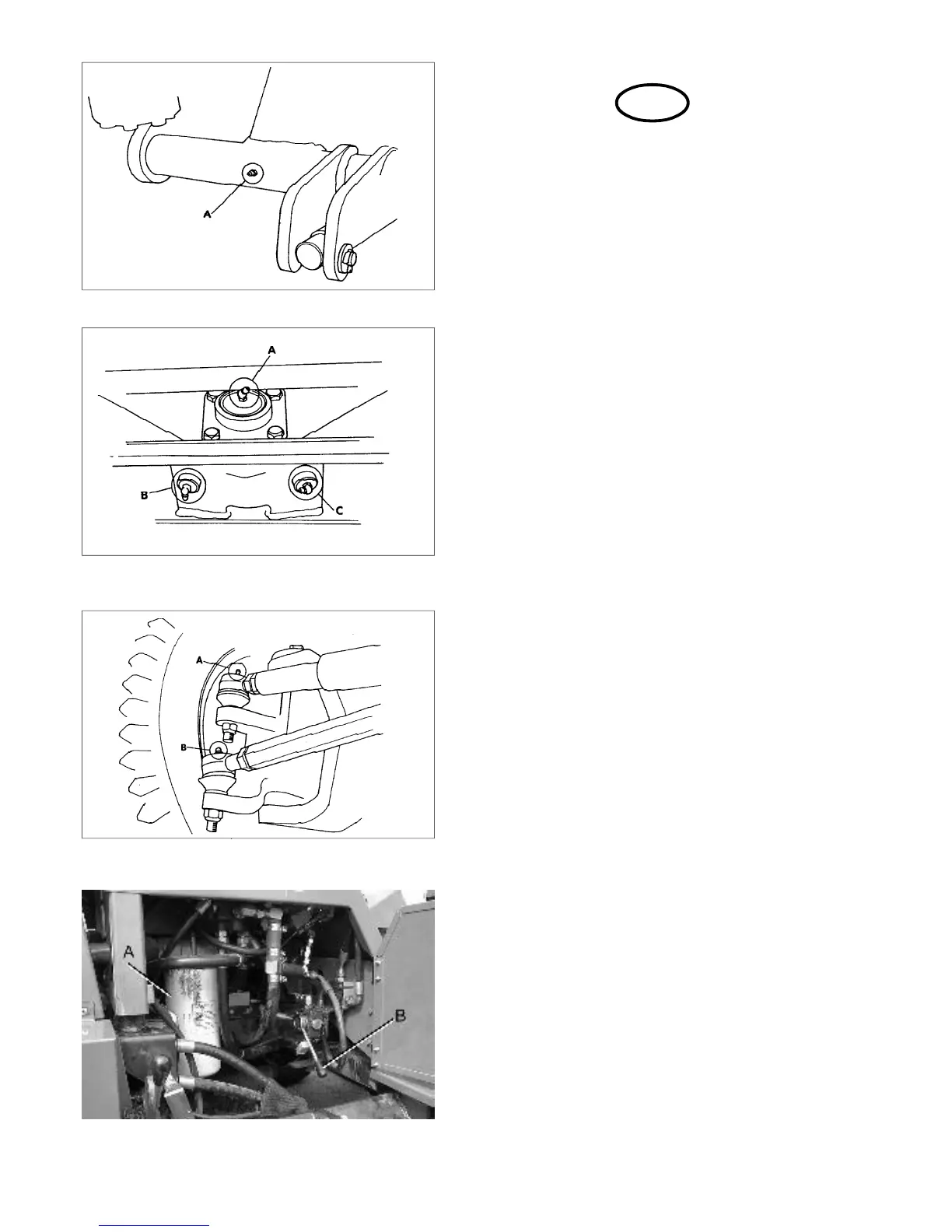 A

A

B

C

A

B

A

B