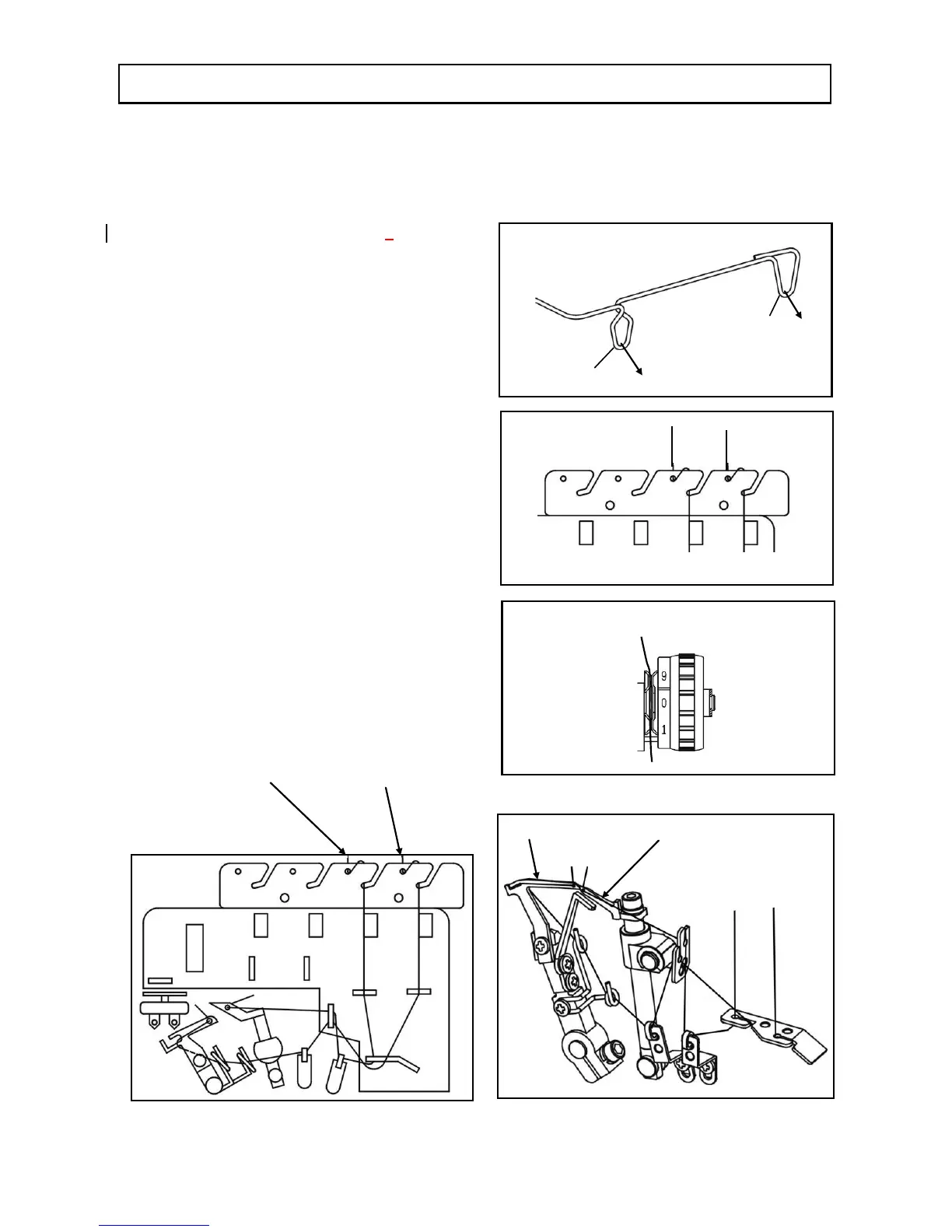 9
0
1