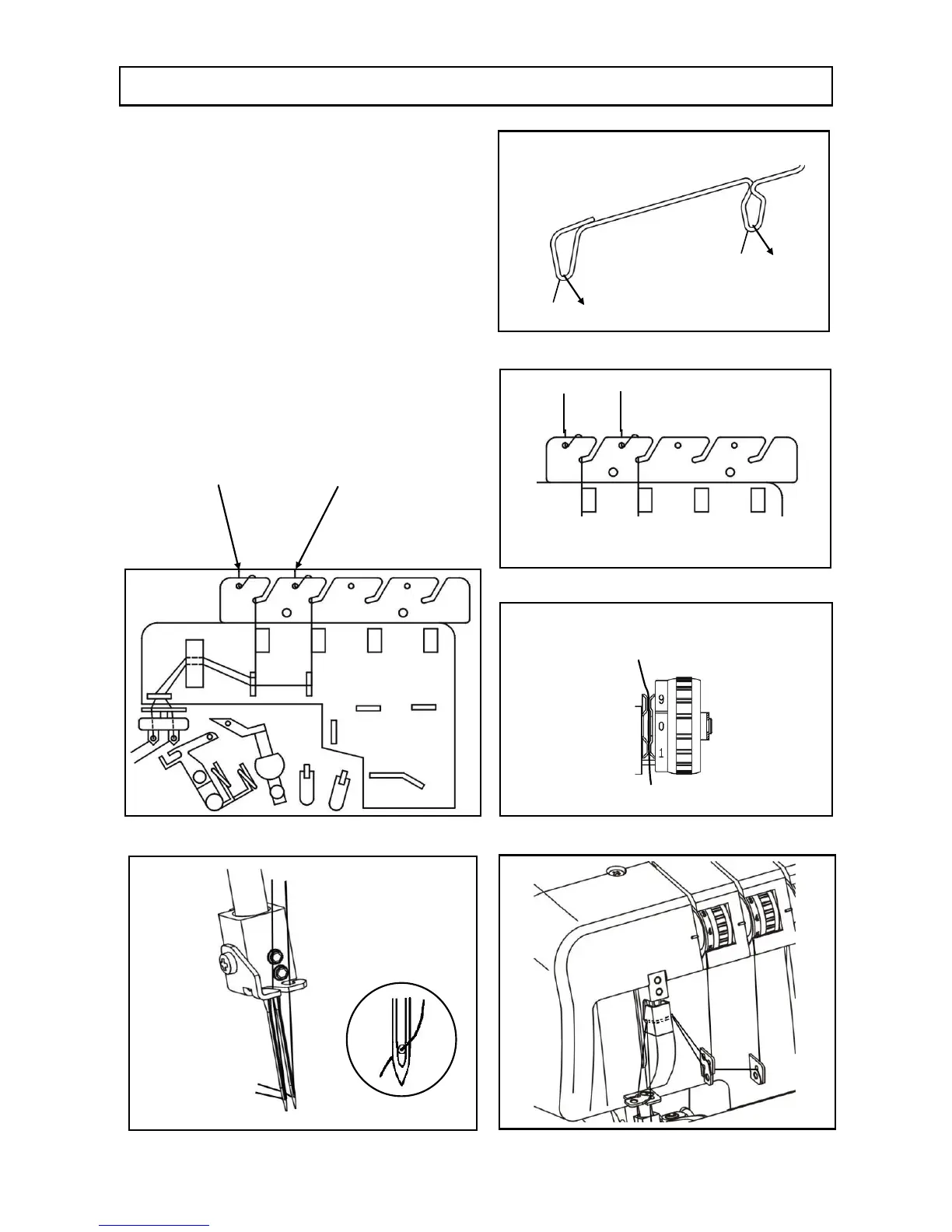 9
0
1