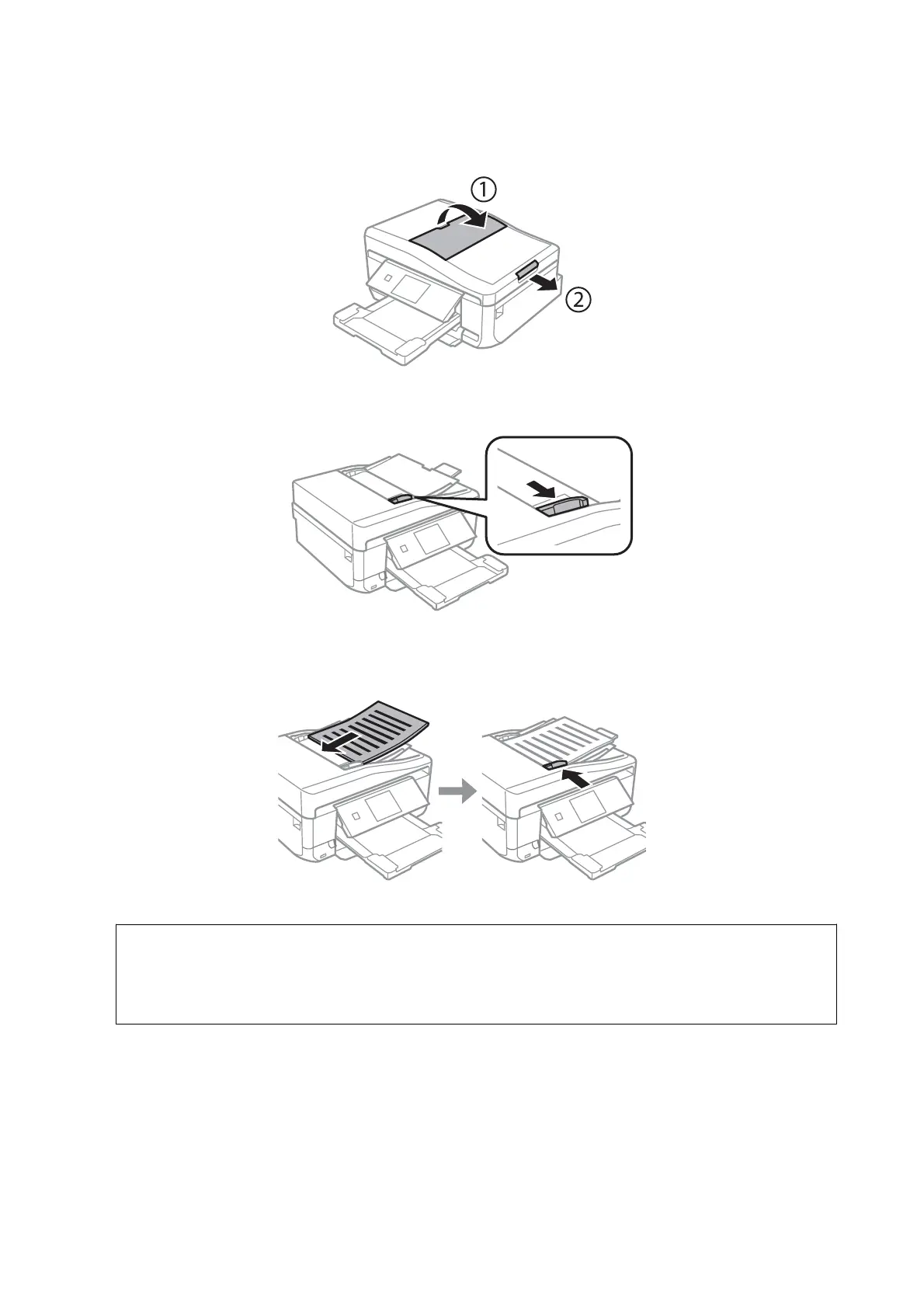 ①
②