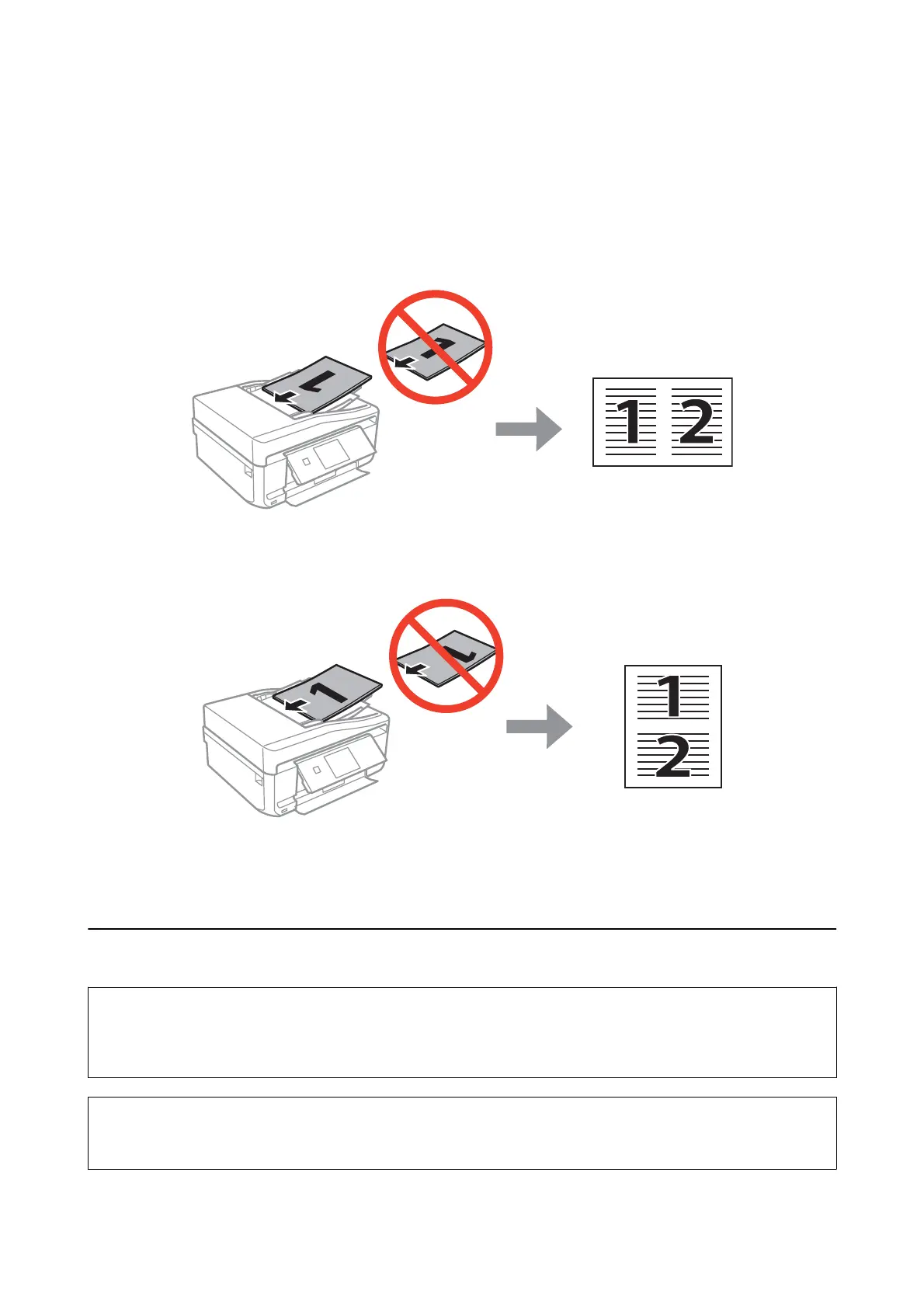 1 2

1
2